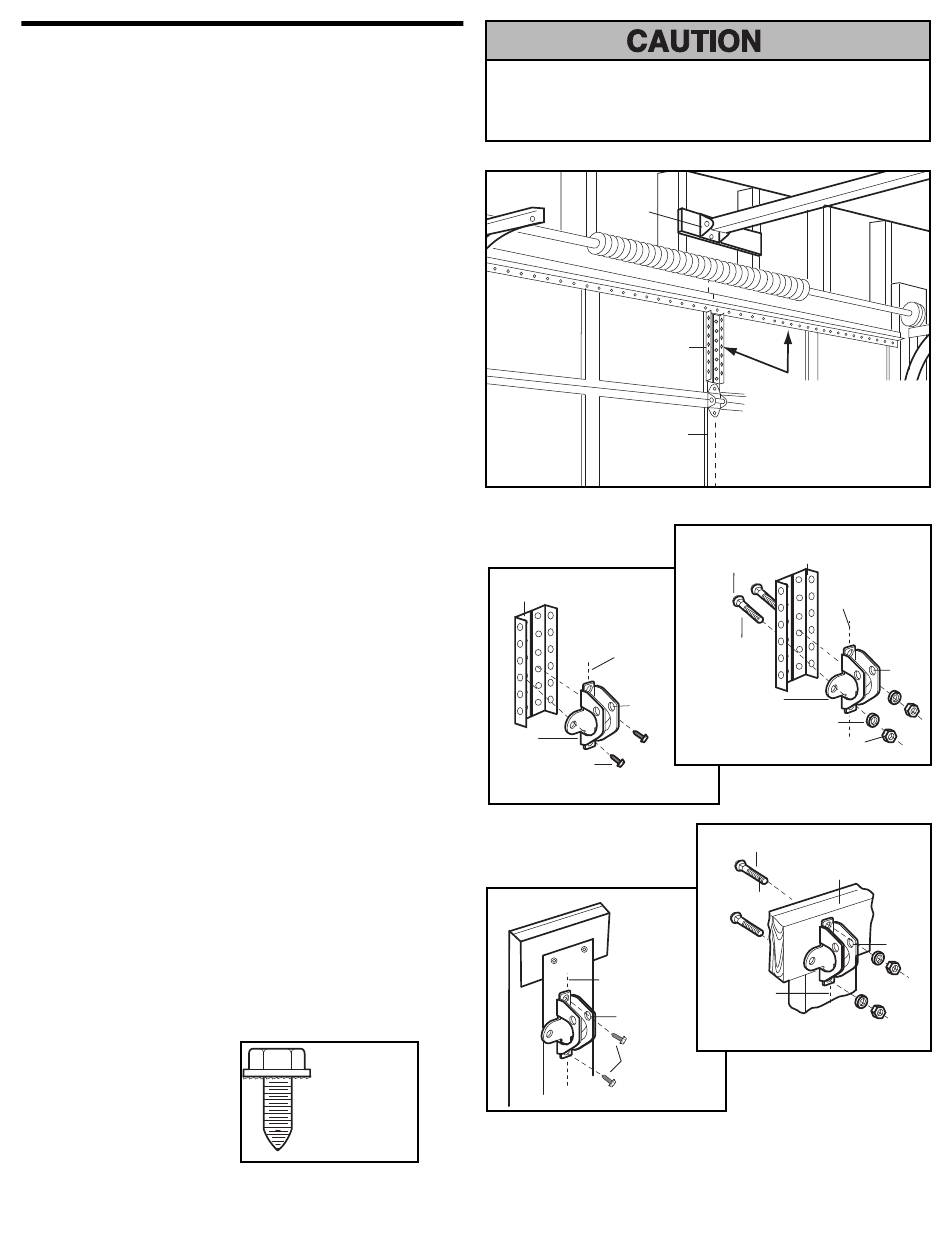 CAUTION