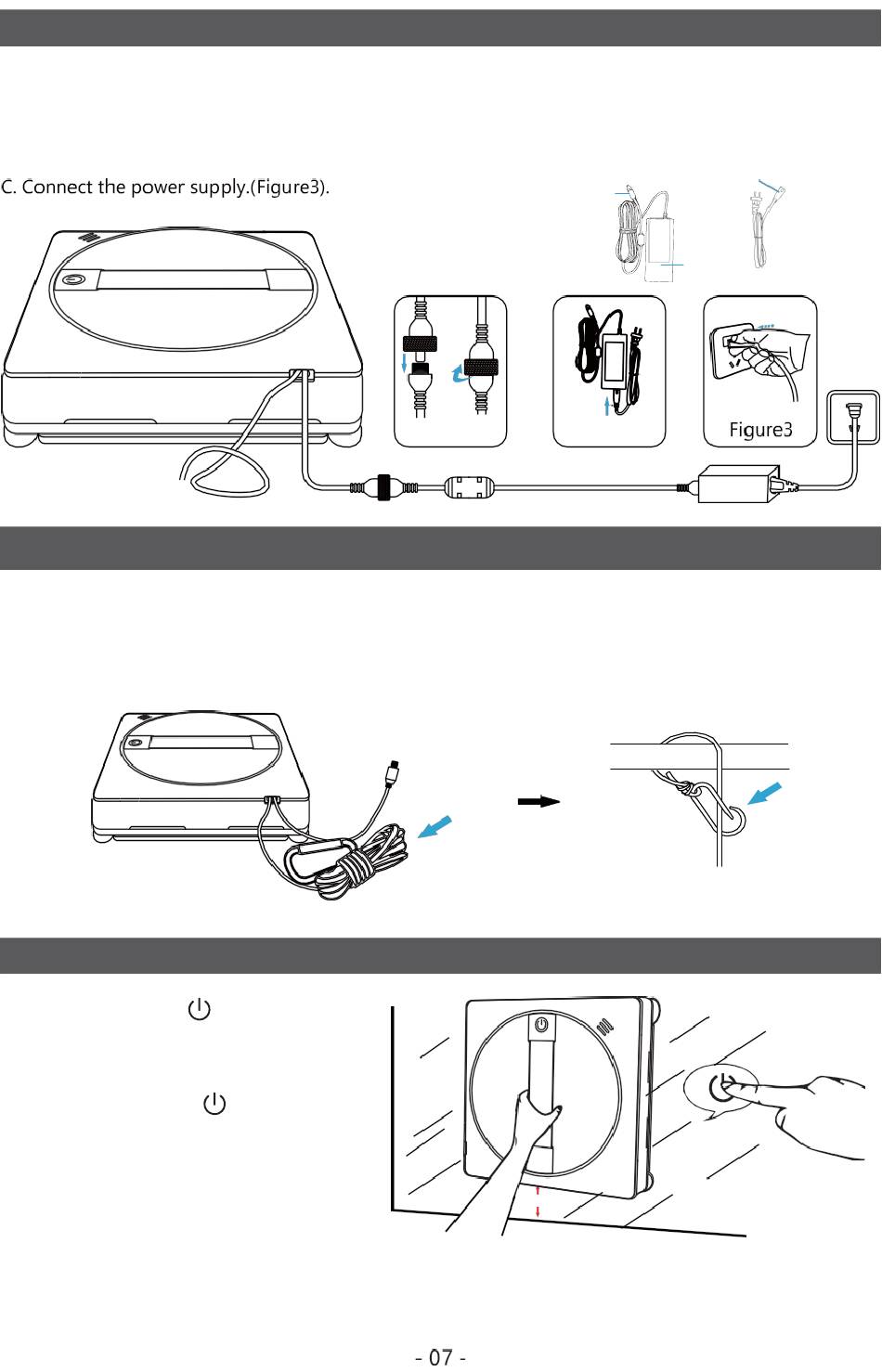 C. Connect the power supply.(Figure3).

Figure3

- 07 -