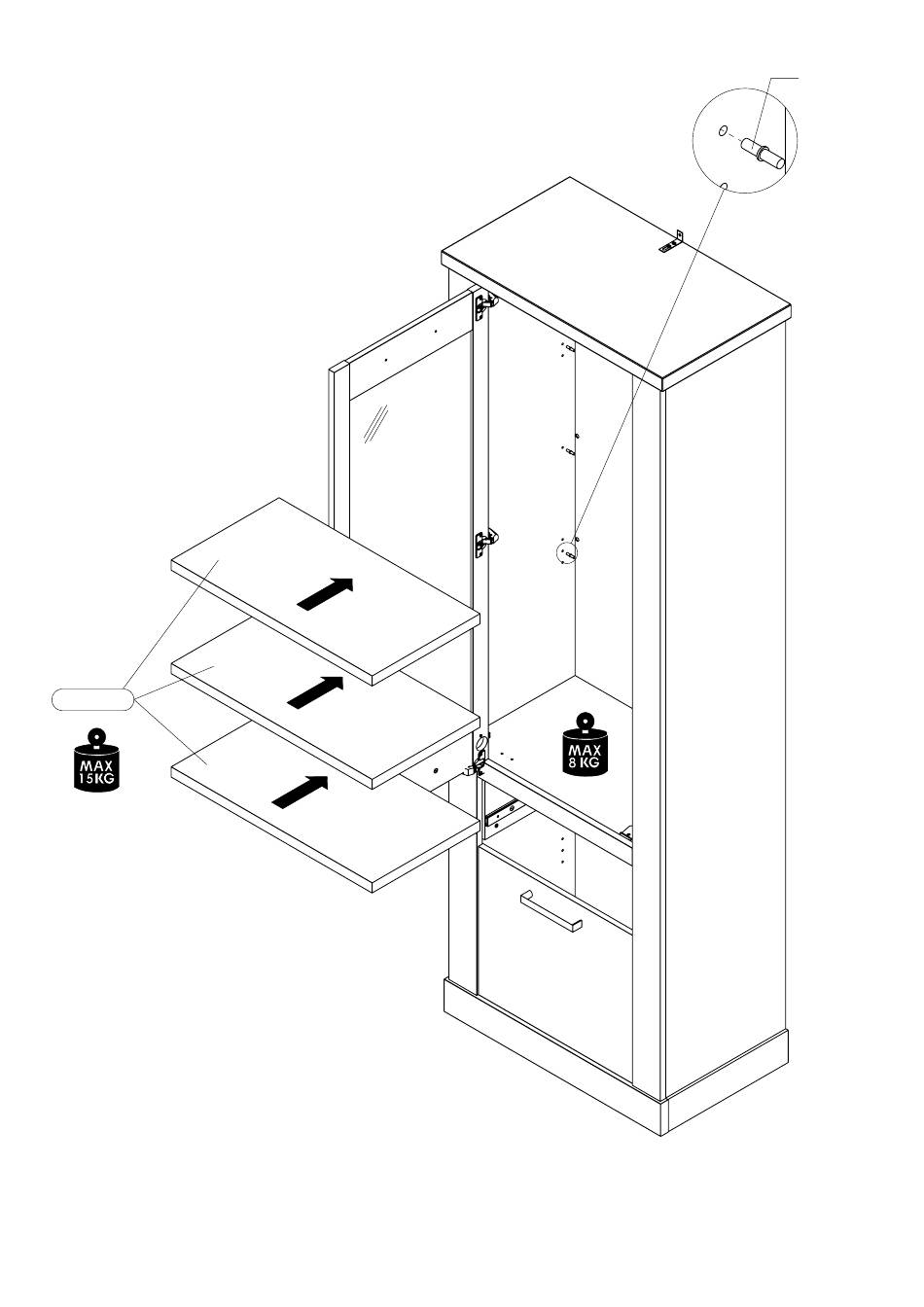 MAX
15KG

MAX
8 KG