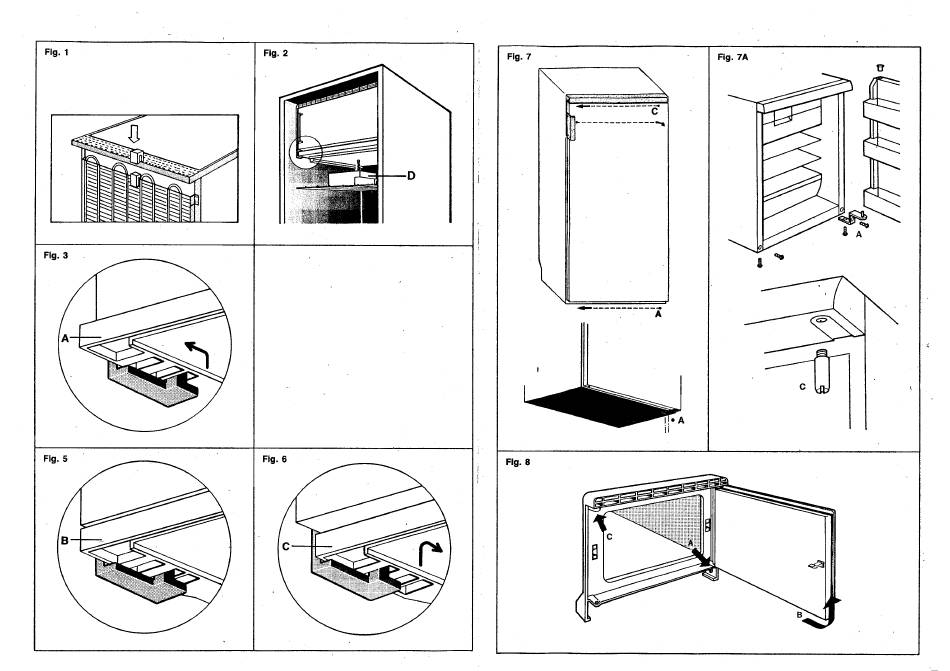 Fig. 1

Fig. 2

D

Fig. 3

A

Fig. 5

B

Fig. 6

C

Fig. 7

C

A

A

Fig. 7A

A

C

Fig. 8

C

A

B