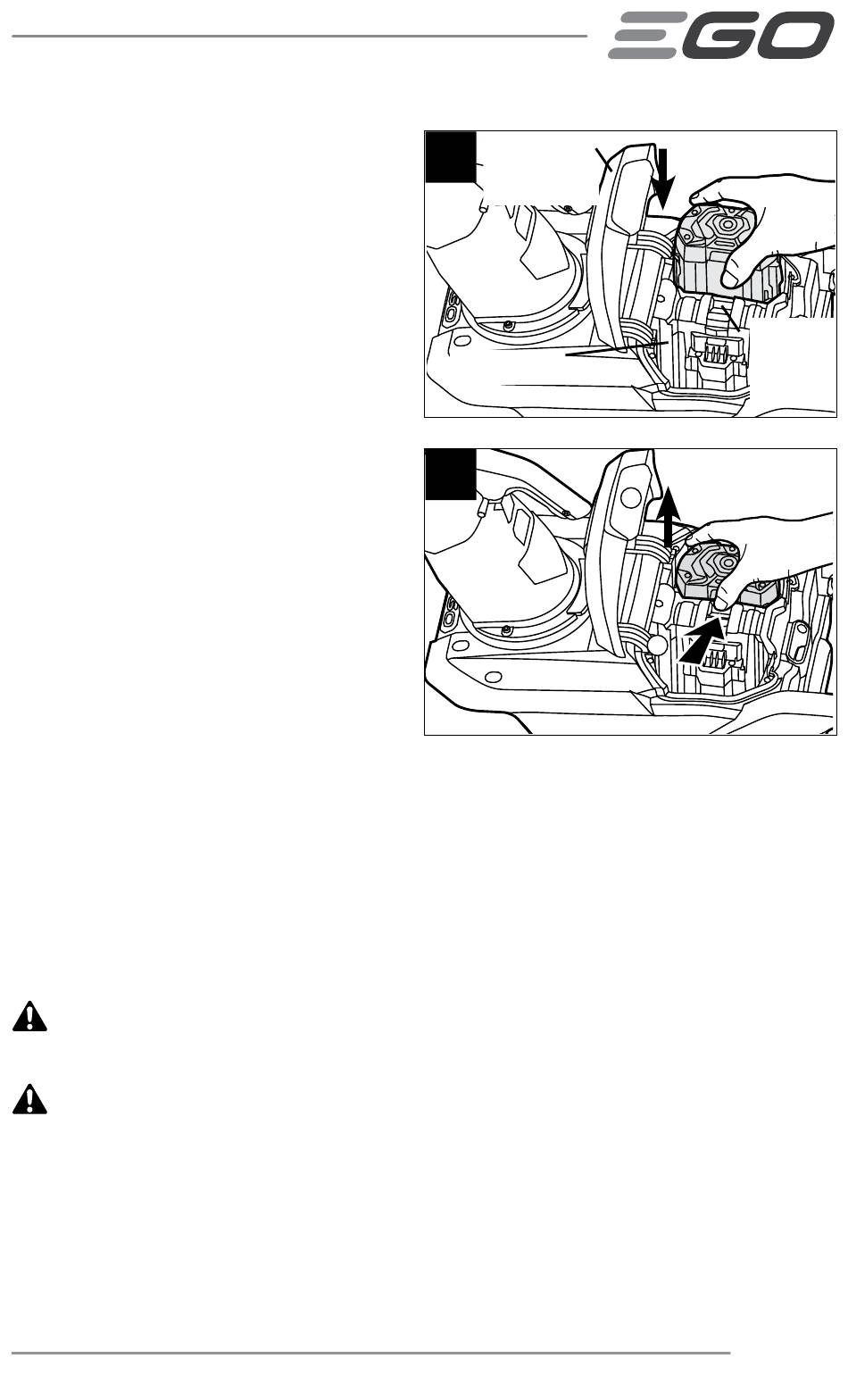 EGO