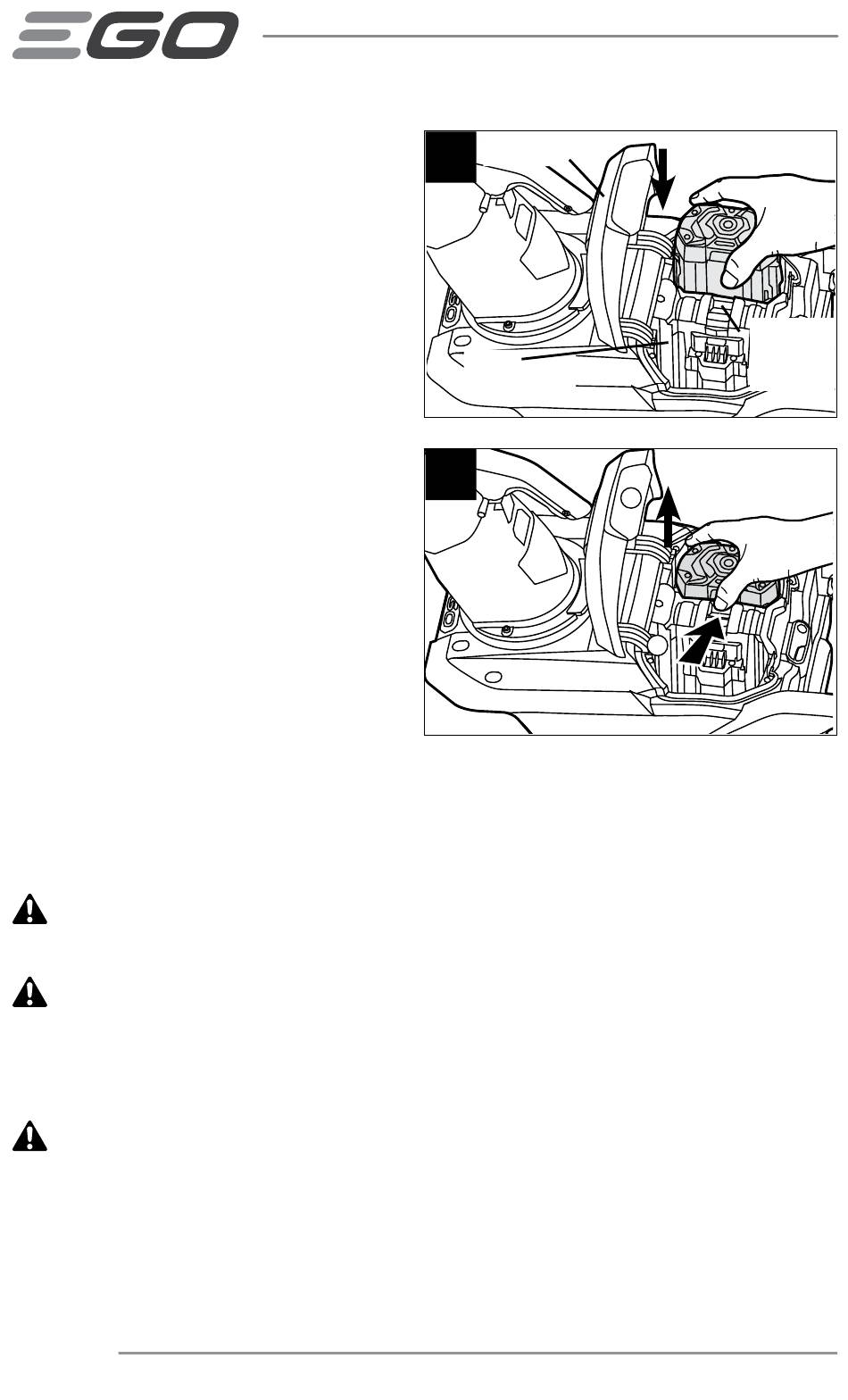 EGO