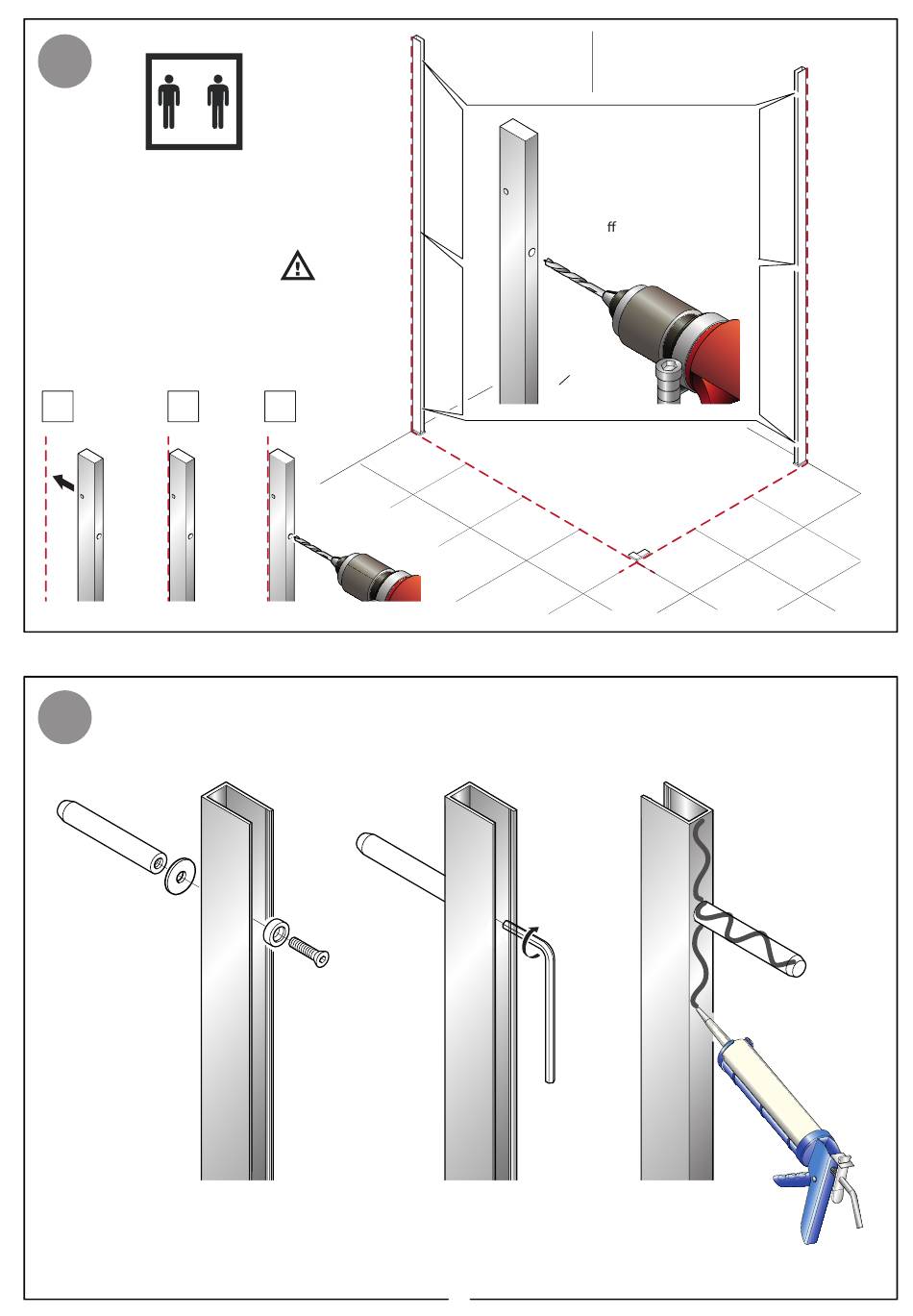 ff