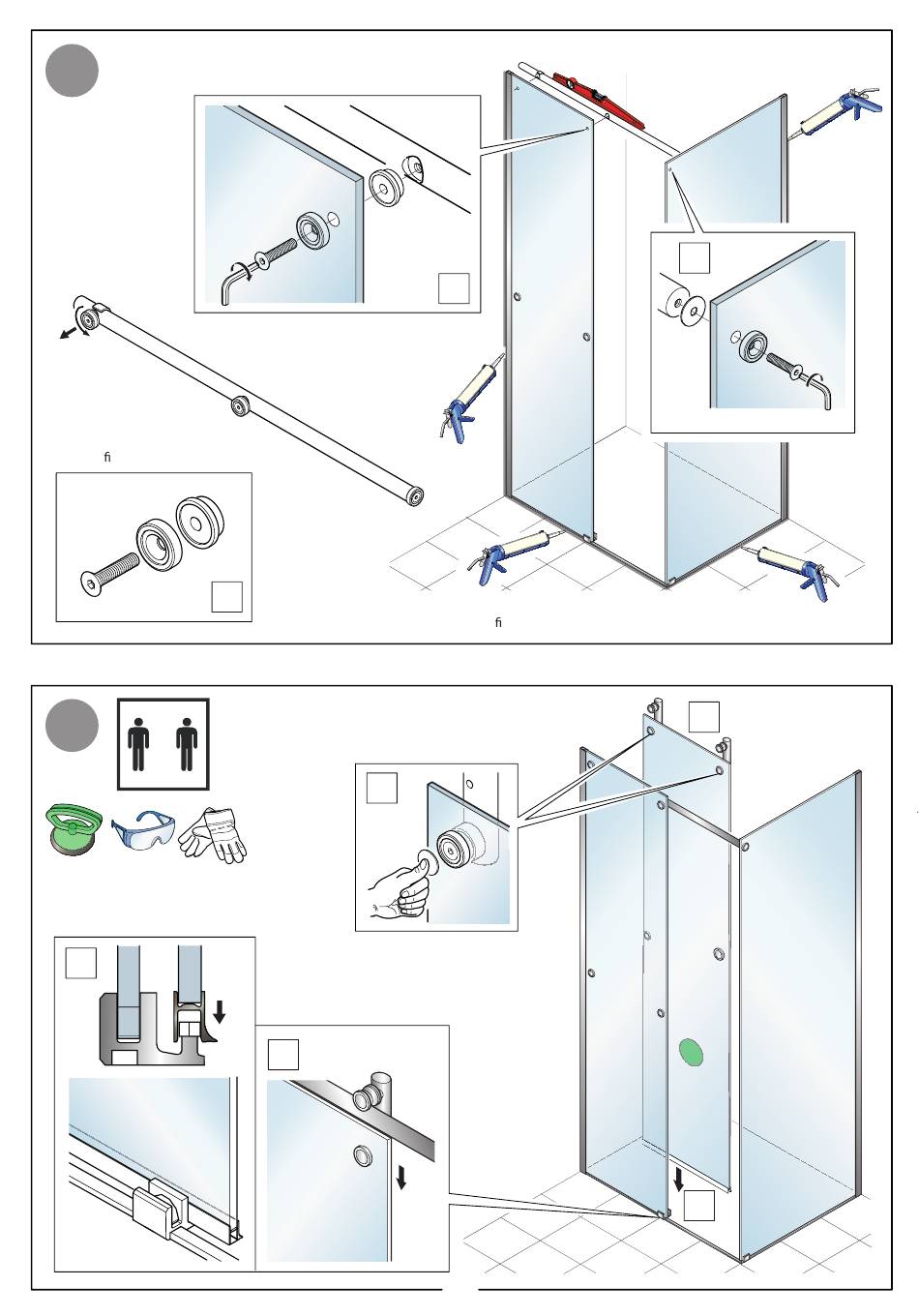 ﬁ

ﬁ