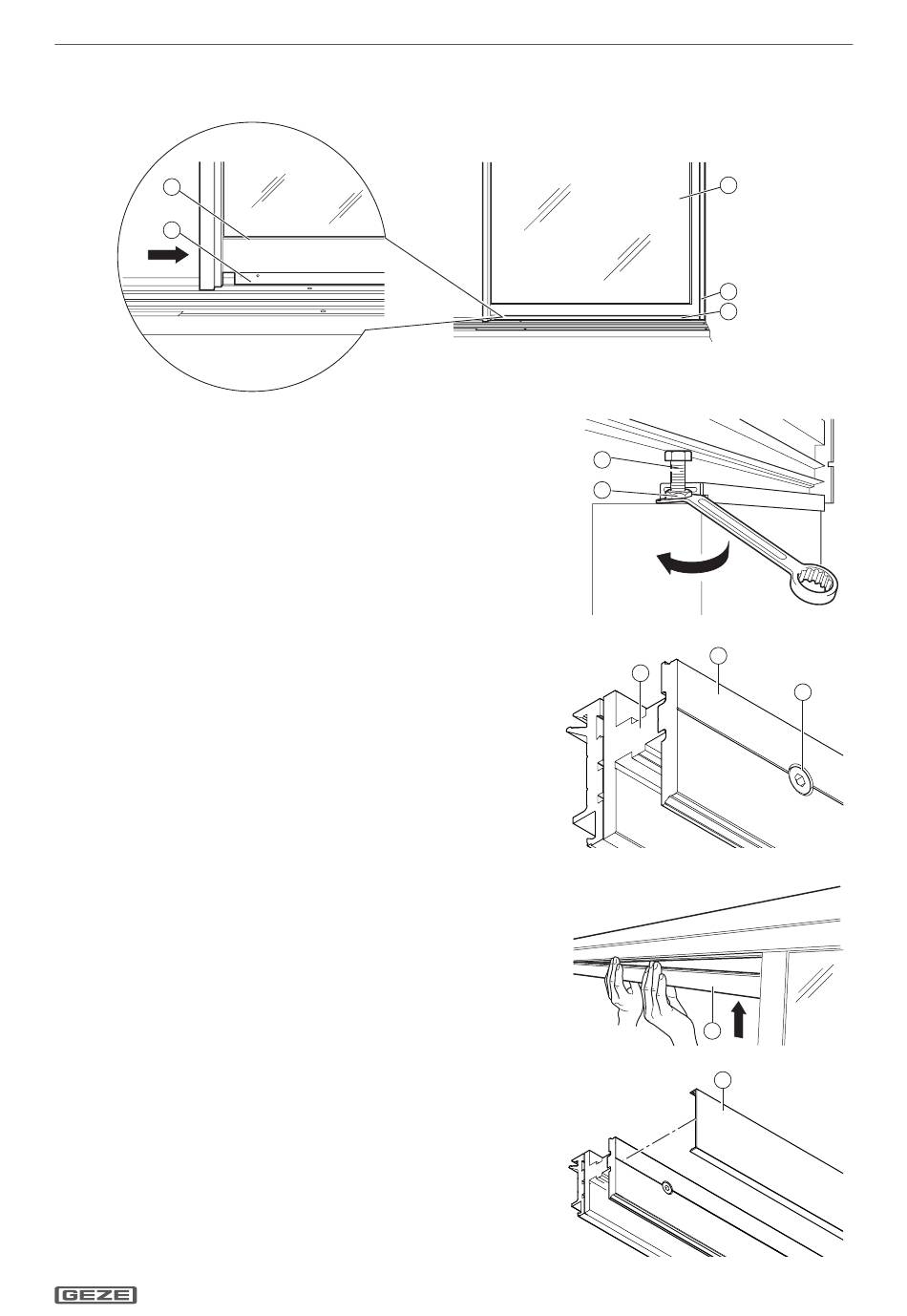 GEZE