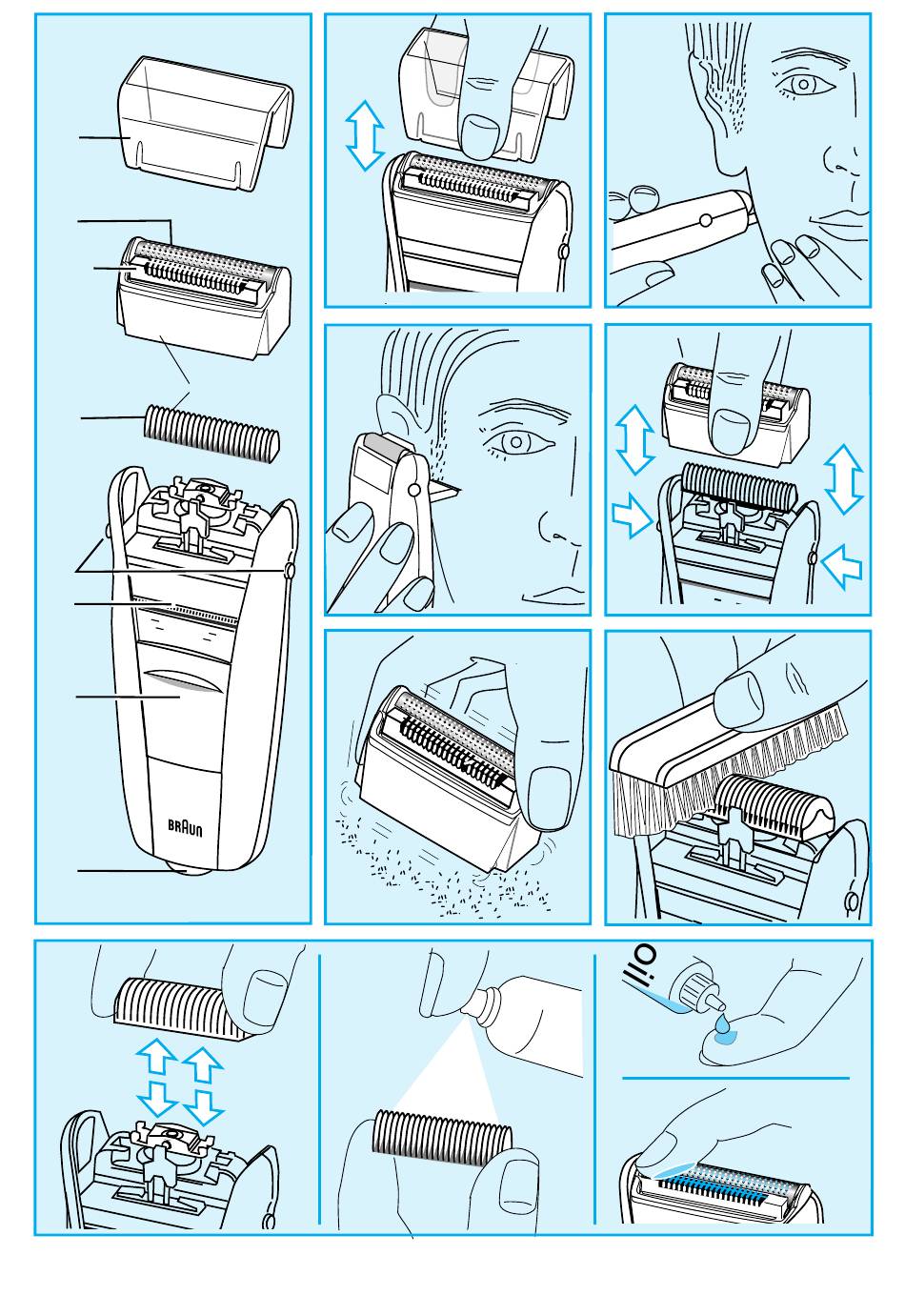 BRAUN

oil