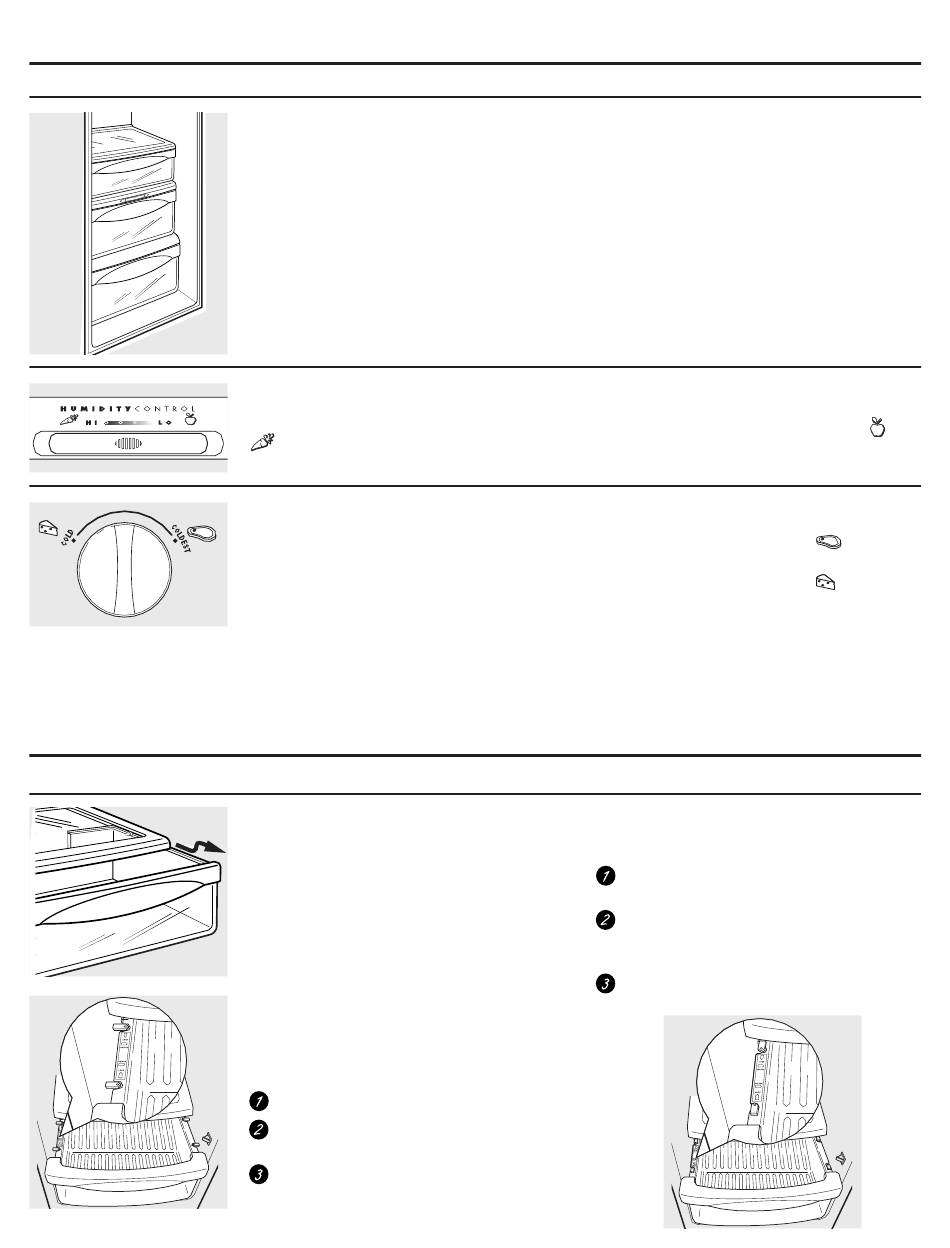 HUMIDITY CONTROL
HI LO

COLD
COLDEST

1
2
3

1
2
3