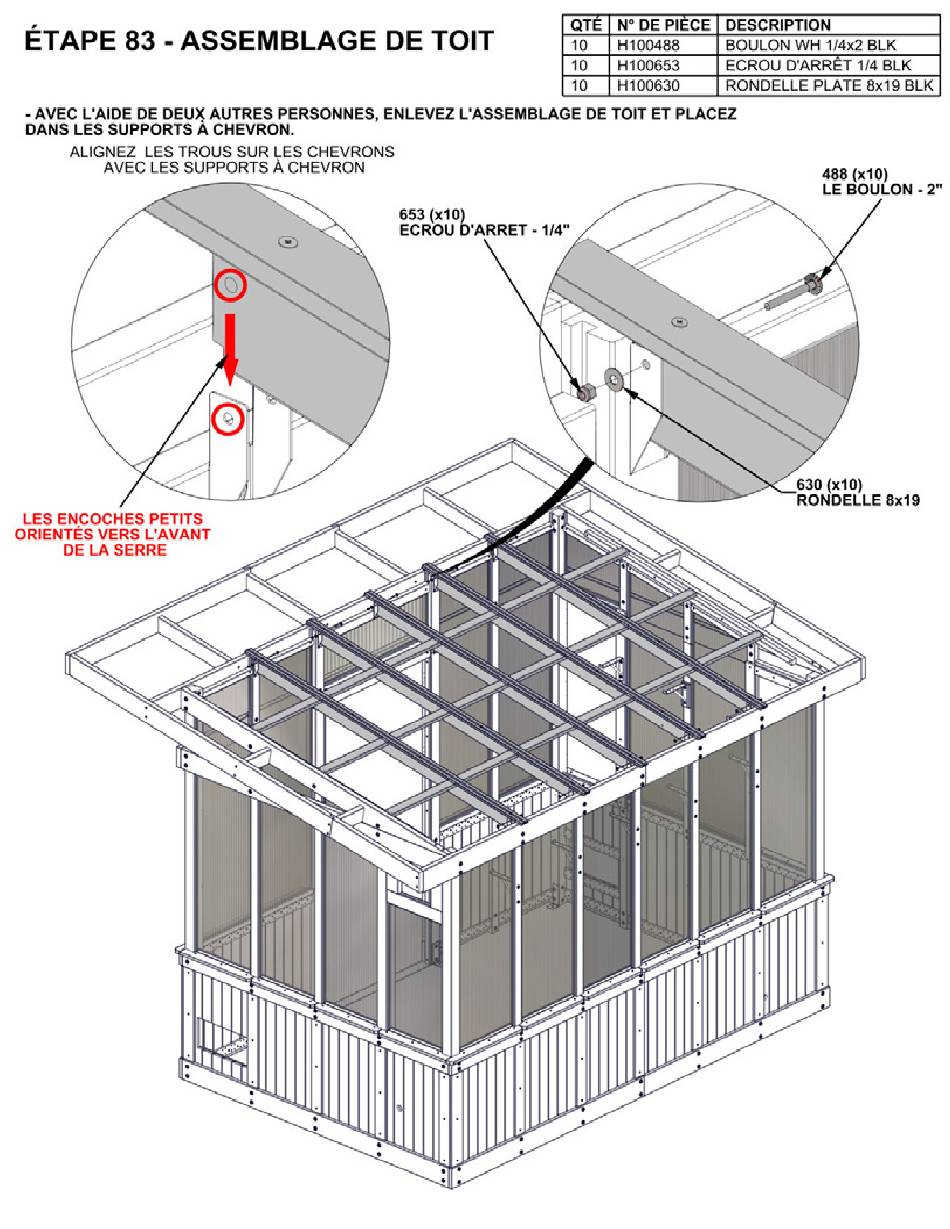 ÉTAPE 83 - ASSEMBLAGE DE TOIT

| QTÉ | N° DE PIÈCE | DESCRIPTION |
|---|---|---|
| 10 | H100488 | BOULON WH 1/4x2 BLK |
| 10 | H100653 | ECROU D'ARRÊT 1/4 BLK |
| 10 | H100630 | RONDELLE PLATE 8x19 BLK |

- AVEC L'AIDE DE DEUX AUTRES PERSONNES, ENLEVEZ L'ASSEMBLAGE DE TOIT ET PLACEZ DANS LES SUPPORTS À CHEVRON.

ALIGNEZ LES TROUS SUR LES CHEVRONS AVEC LES SUPPORTS À CHEVRON

653 (x10)
ECROU D'ARRET - 1/4"

488 (x10)
LE BOULON - 2"

630 (x10)
RONDELLE 8x19

LES ENCOCHES PETITS ORIENTÉS VERS L'AVANT DE LA SERRE