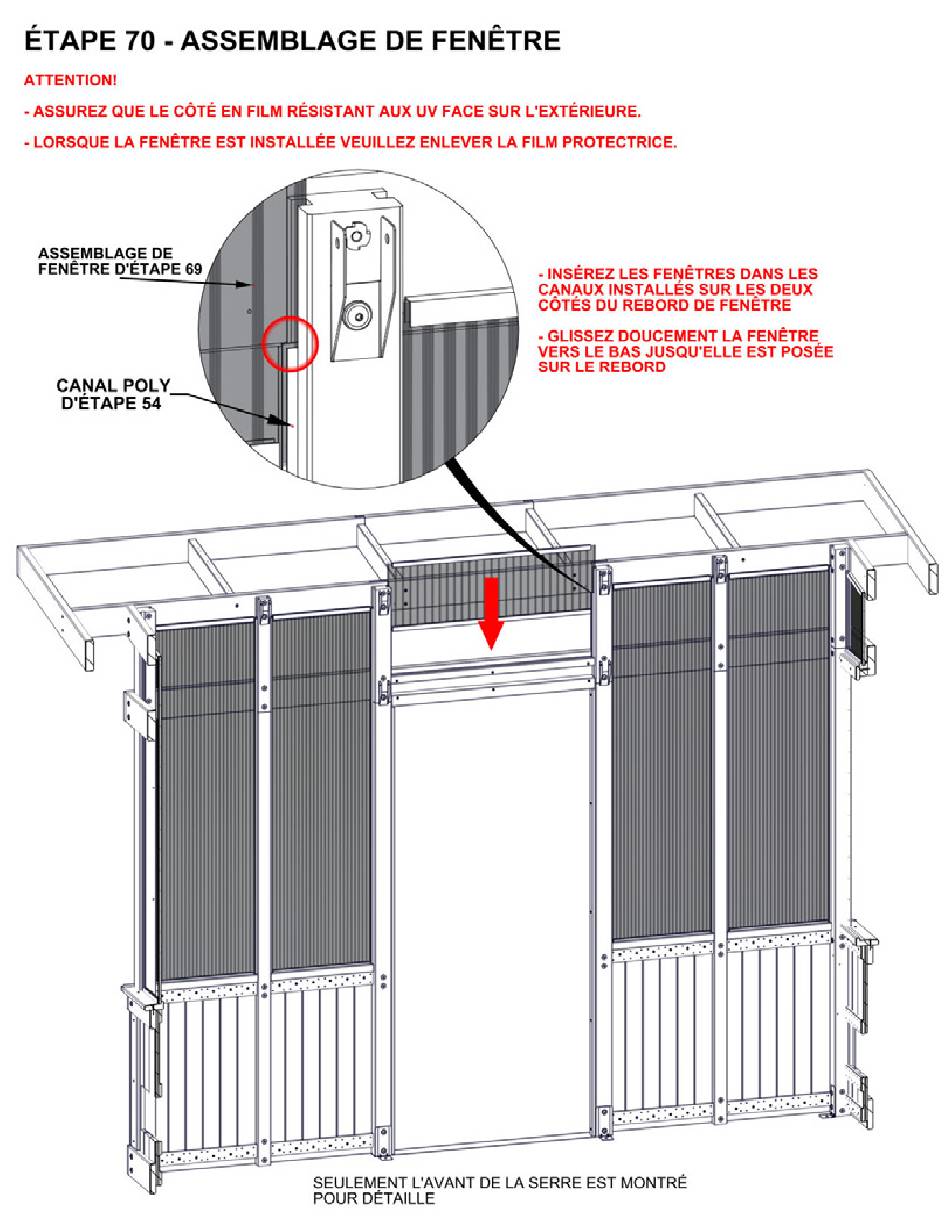 ÉTAPE 70 - ASSEMBLAGE DE FENÊTRE

ATTENTION!

- ASSUREZ QUE LE CÔTÉ EN FILM RÉSISTANT AUX UV FACE SUR L'EXTÉRIEURE.

- LORSQUE LA FENÊTRE EST INSTALLÉE VEUILLEZ ENLEVER LA FILM PROTECTRICE.

ASSEMBLAGE DE FENÊTRE D'ÉTAPE 69

CANAL POLY D'ÉTAPE 54

- INSÉREZ LES FENÊTRES DANS LES CANAUX INSTALLÉS SUR LES DEUX CÔTÉS DU REBORD DE FENÊTRE

- GLISSEZ DOUCEMENT LA FENÊTRE VERS LE BAS JUSQU'ELLE EST POSÉE SUR LE REBORD

SEULEMENT L'AVANT DE LA SERRE EST MONTRÉ POUR DÉTAILLE