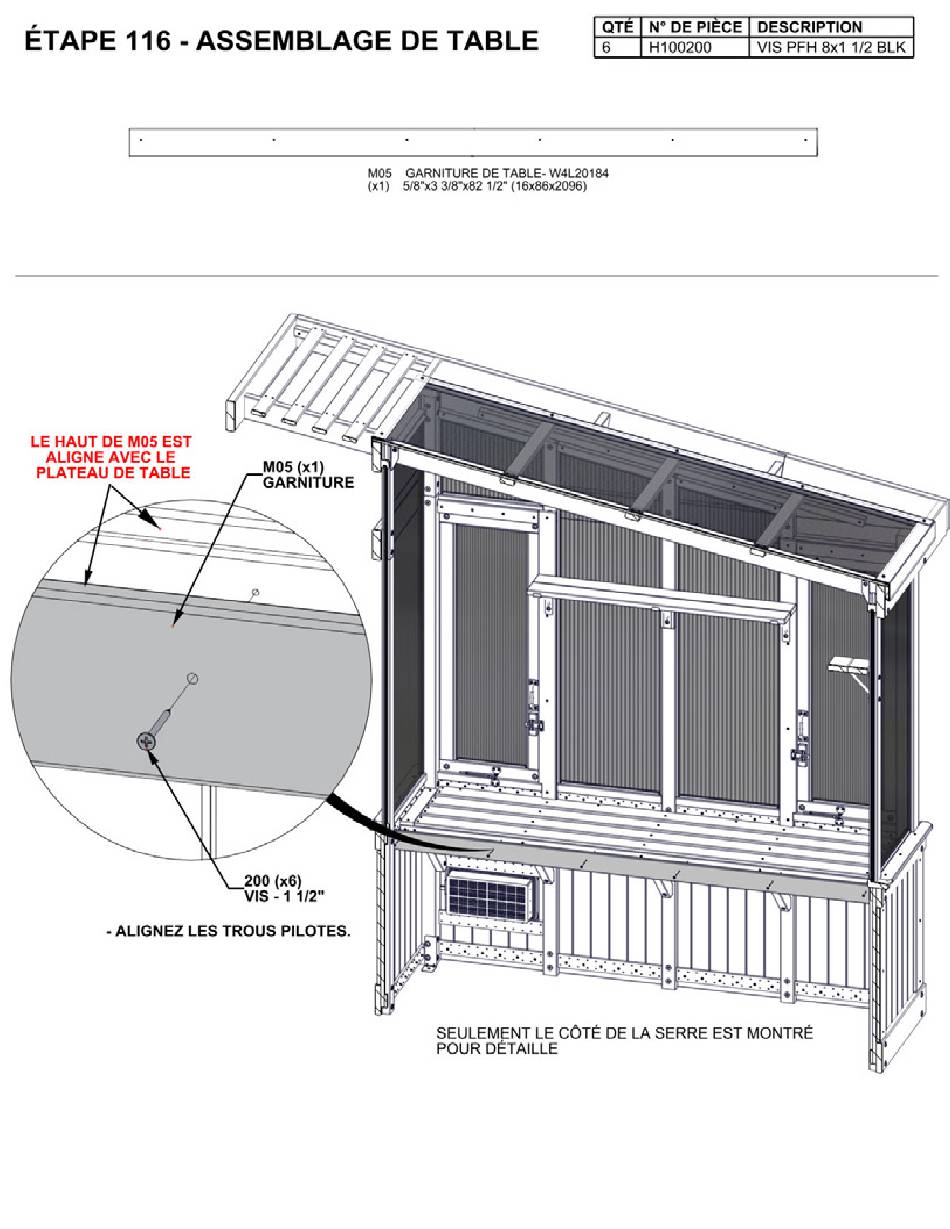 ÉTAPE 116 - ASSEMBLAGE DE TABLE

| QTÉ | N° DE PIÈCE | DESCRIPTION |
|---|---|---|
| 6 | H100200 | VIS PFH 8x1 1/2 BLK |

M05 GARNITURE DE TABLE- W4L20184
(x1) 5/8"x3 3/8"x82 1/2" (16x86x2096)

LE HAUT DE M05 EST ALIGNE AVEC LE PLATEAU DE TABLE

M05 (x1)
GARNITURE

200 (x6)
VIS - 1 1/2"

- ALIGNEZ LES TROUS PILOTES.

SEULEMENT LE CÔTÉ DE LA SERRE EST MONTRÉ POUR DÉTAILLE