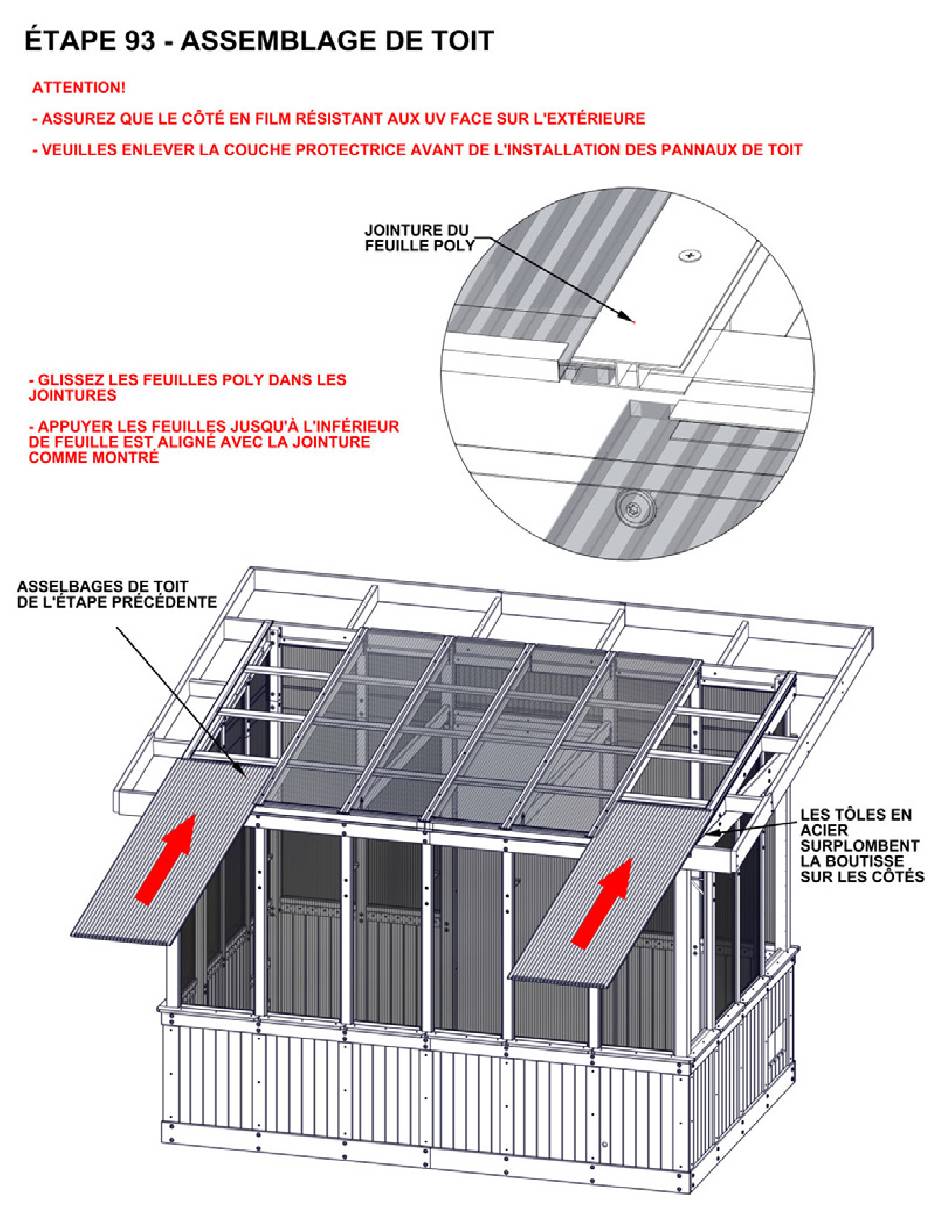 ÉTAPE 93 - ASSEMBLAGE DE TOIT

ATTENTION!

- ASSUREZ QUE LE CÔTÉ EN FILM RÉSISTANT AUX UV FACE SUR L'EXTÉRIEURE

- VEUILLES ENLEVER LA COUCHE PROTECTRICE AVANT DE L'INSTALLATION DES PANNAUX DE TOIT

JOINTURE DU FEUILLE POLY

- GLISSEZ LES FEUILLES POLY DANS LES JOINTURES

- APPUYER LES FEUILLES JUSQU'À L'INFÉRIEUR DE FEUILLE EST ALIGNÉ AVEC LA JOINTURE COMME MONTRÉ

ASSELBAGES DE TOIT DE L'ÉTAPE PRÉCÉDENTE

LES TÔLES EN ACIER SURPLOMBENT LA BOUTISSE SUR LES CÔTÉS