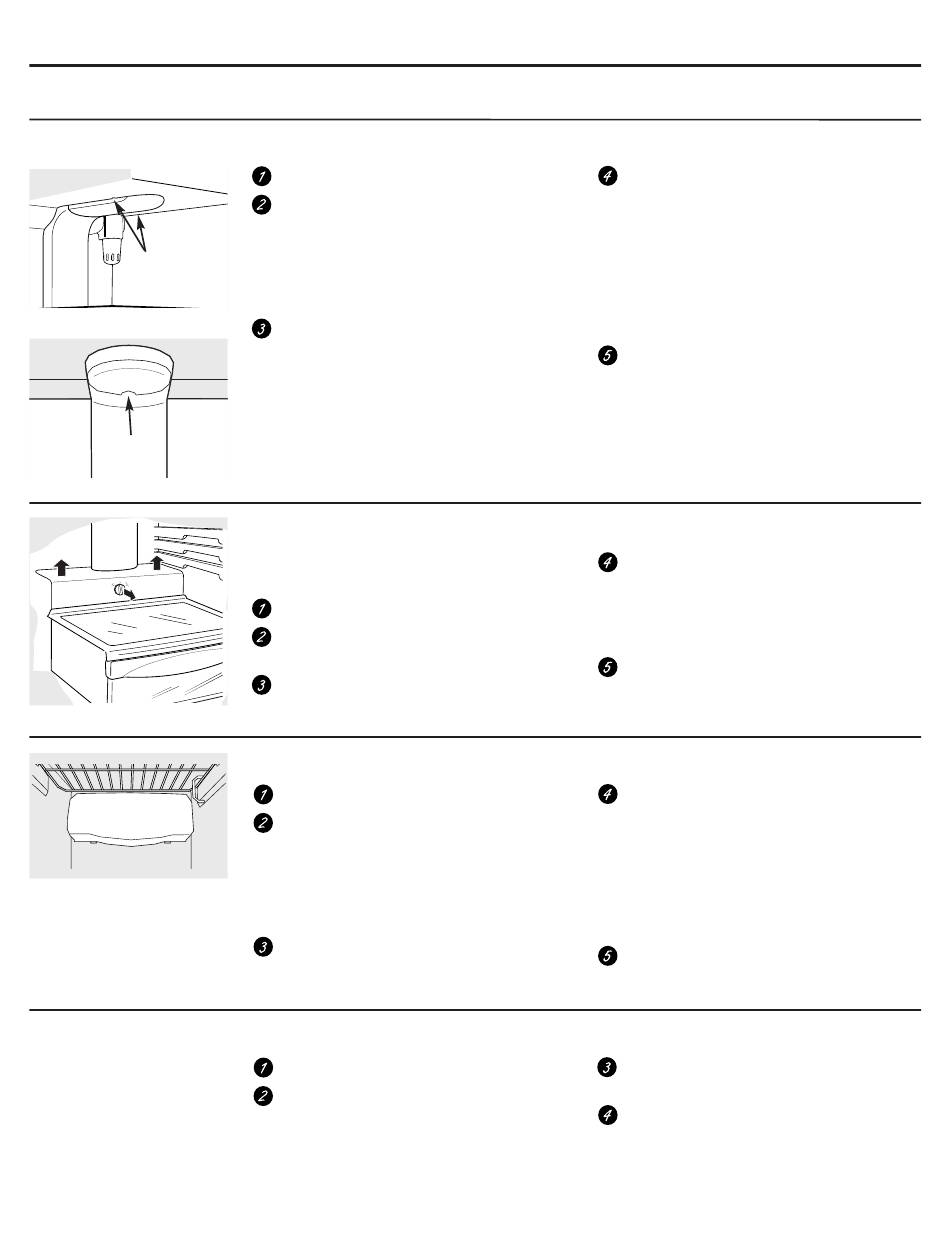 1
2
3
4
5

1
2
3
4
5

1
2
3
4
5

1
2
3
4