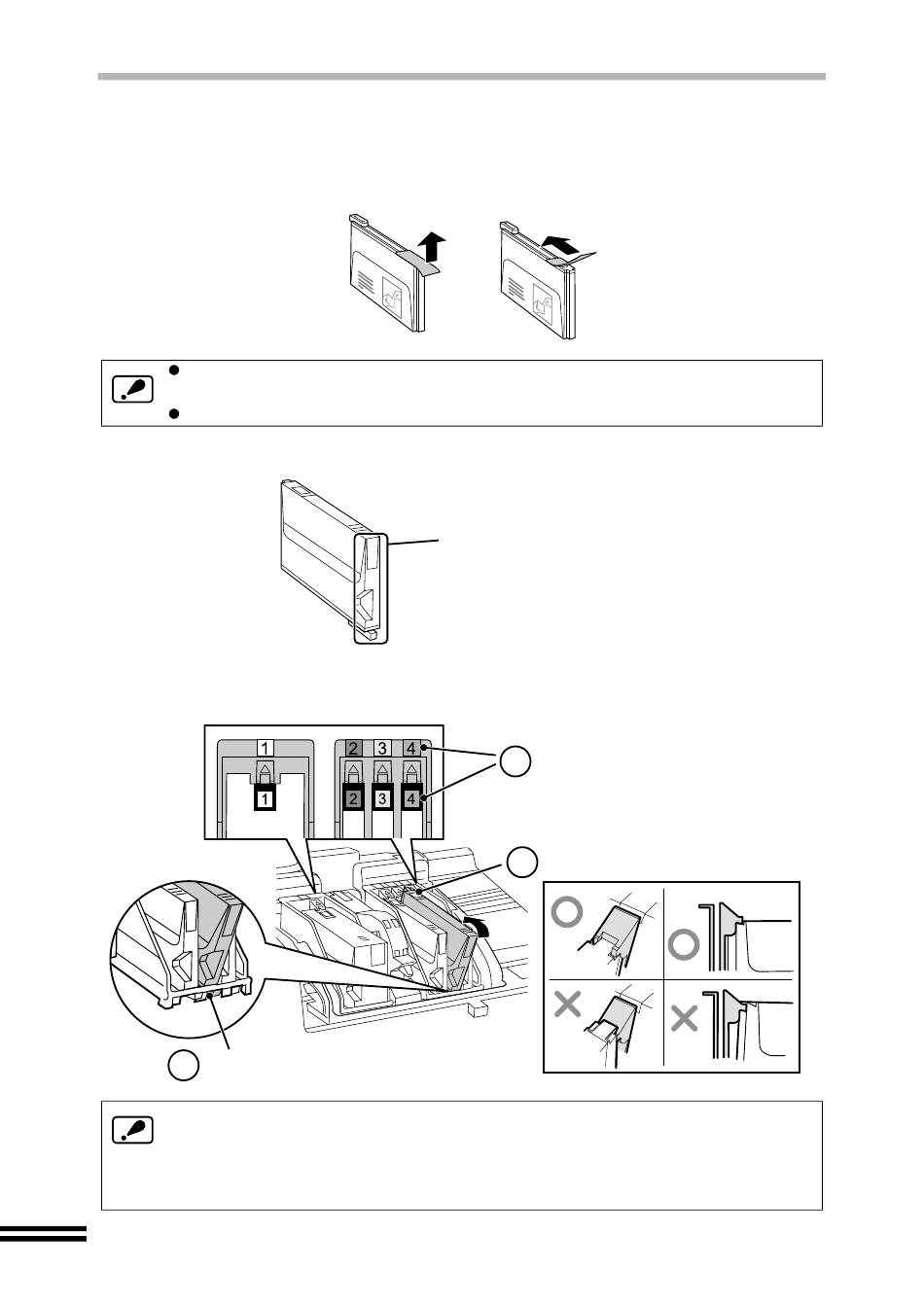 1

2 3 4

1

2 3 4