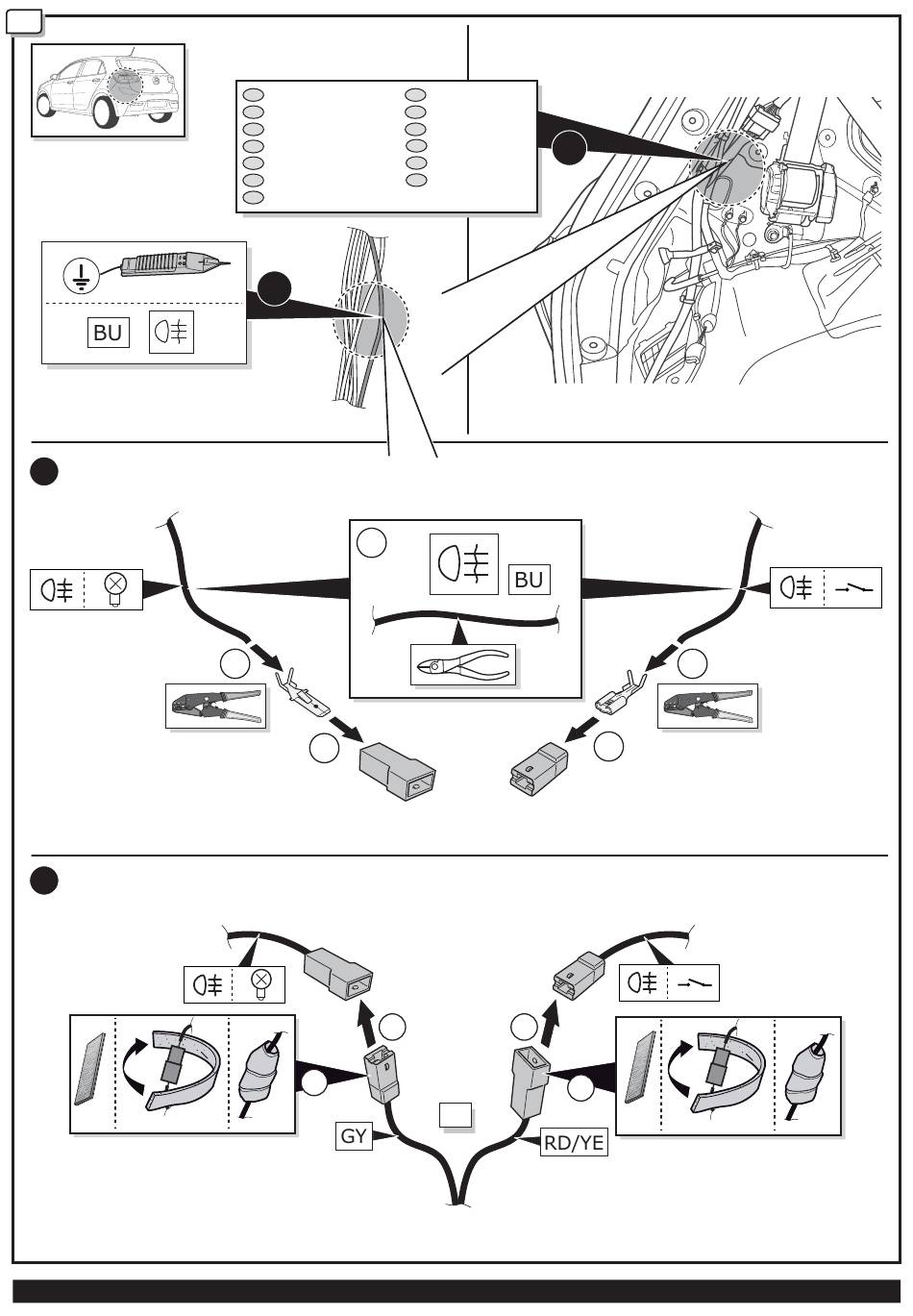 BU

BU

GY

RD/YE