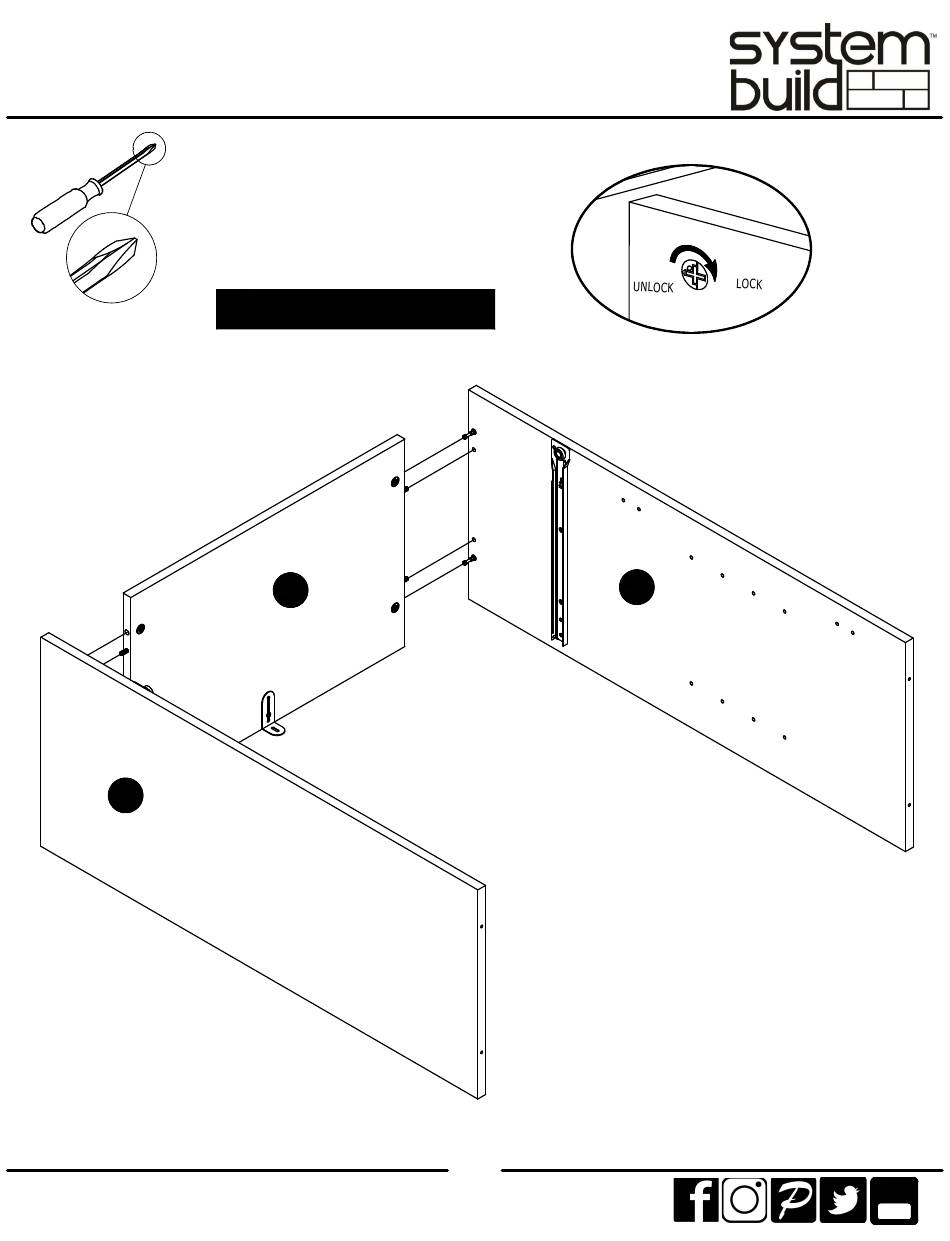 system build™

UNLOCK LOCK