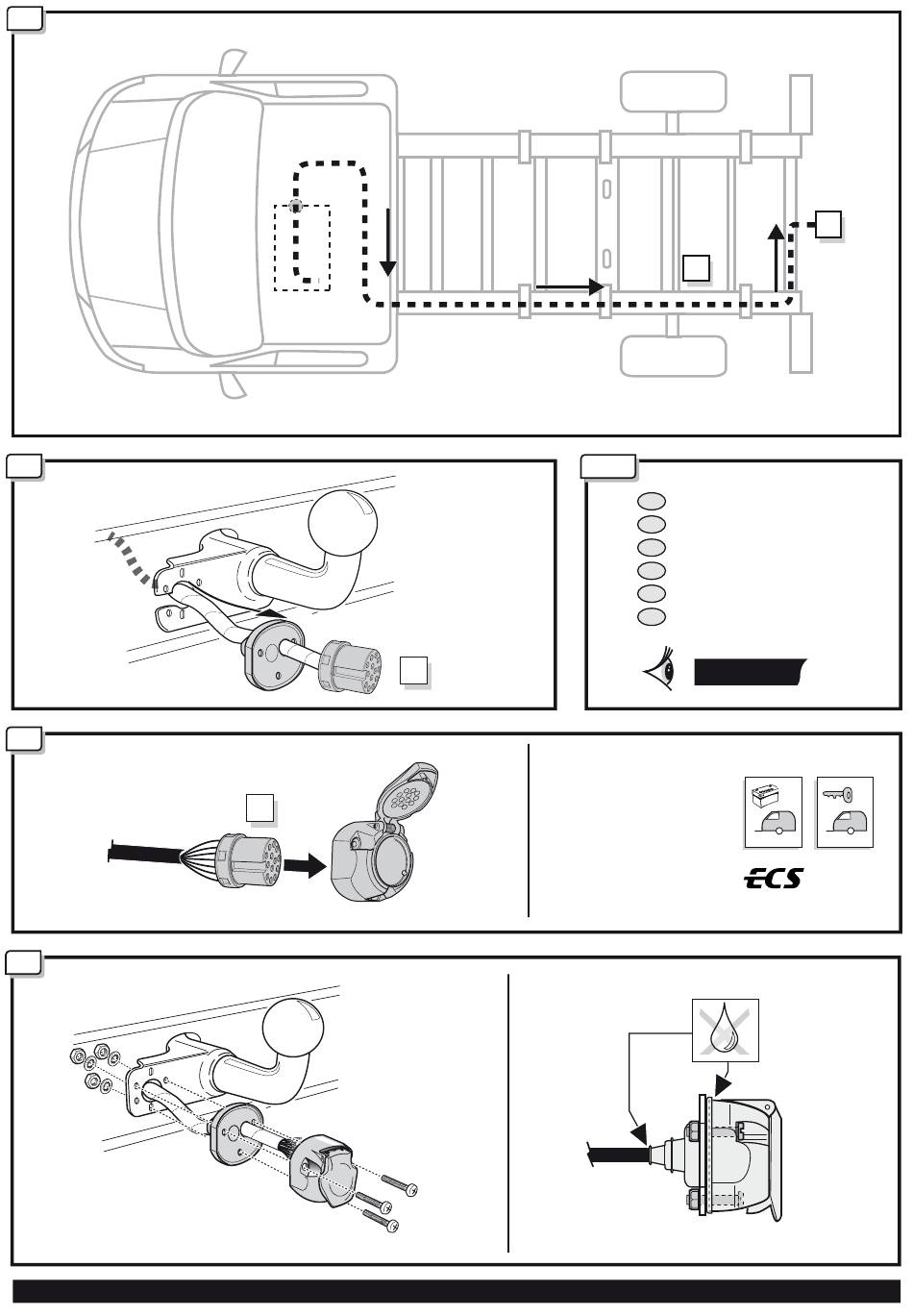 ECS