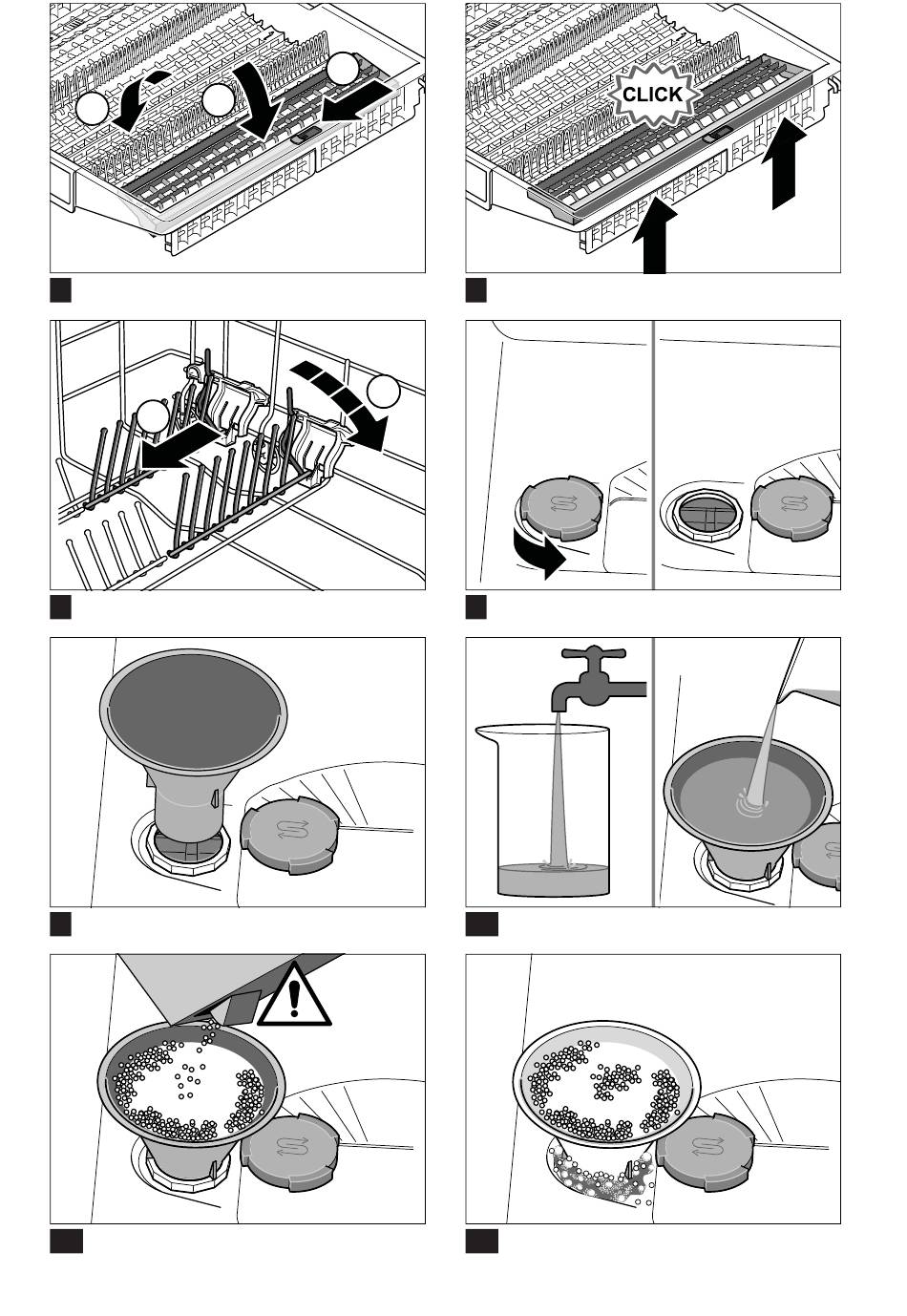 CLICK