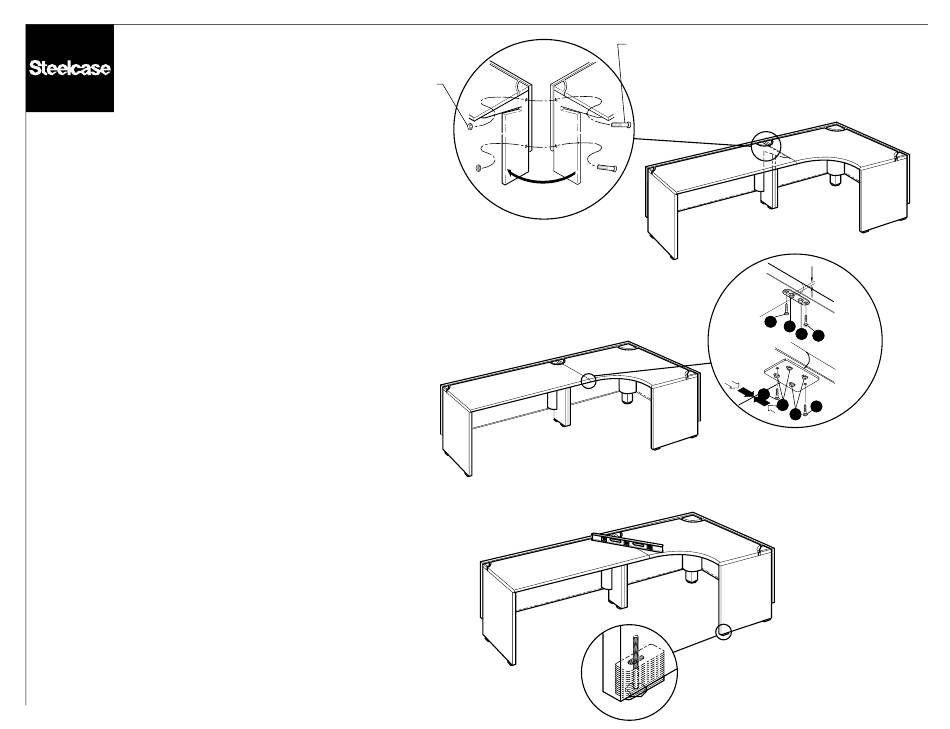 Steelcase