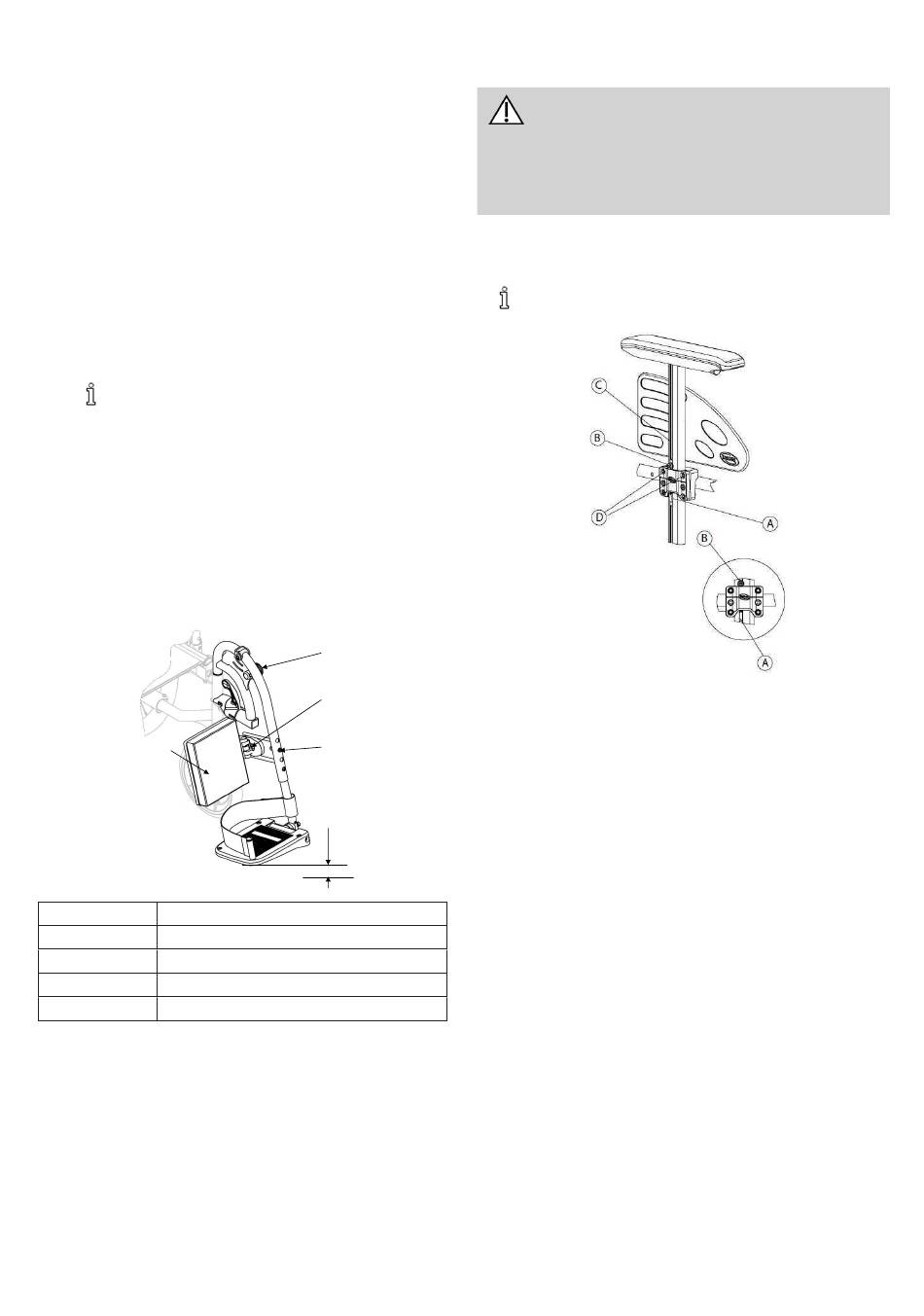 C

B

D

A

B

A