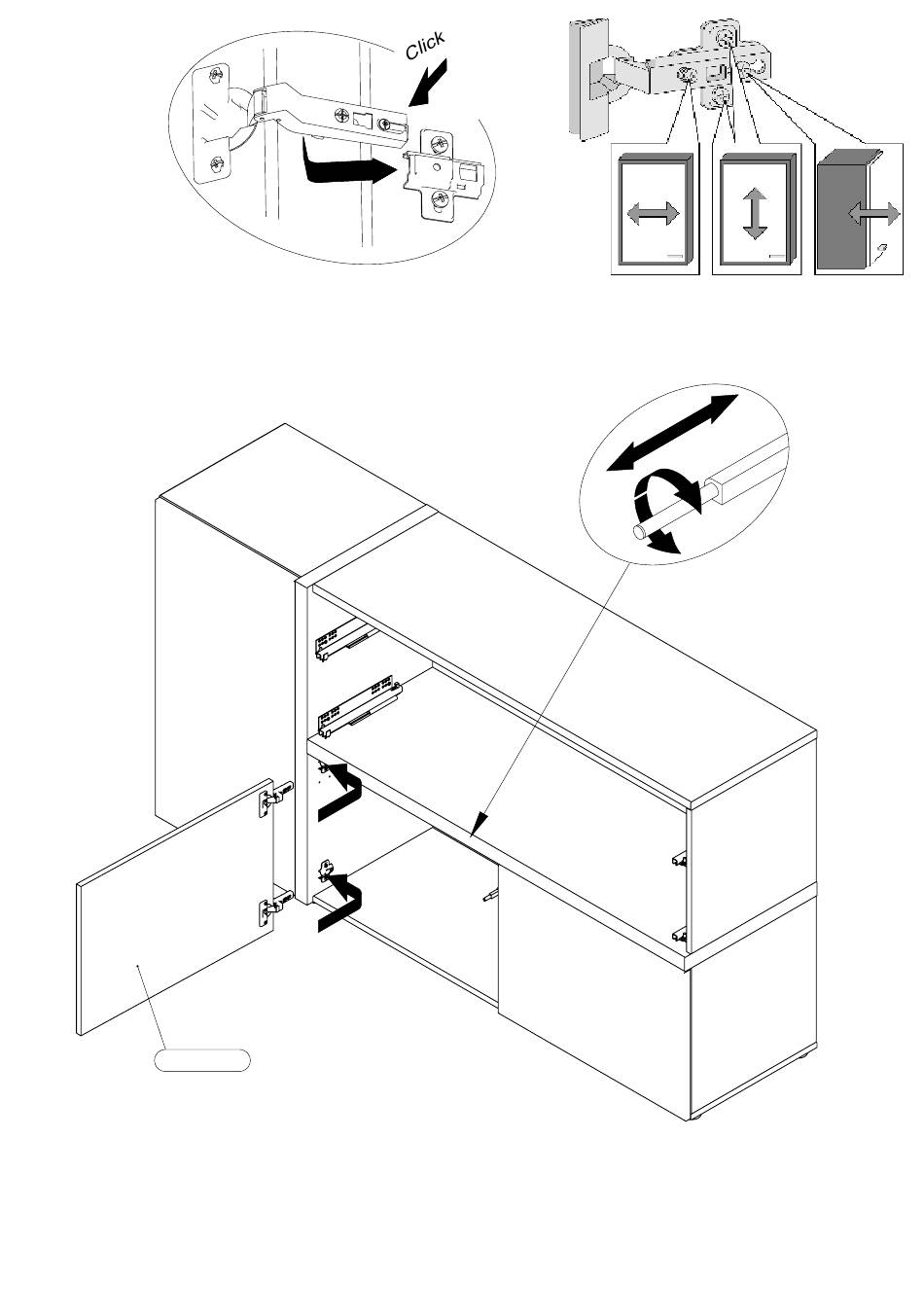 Click