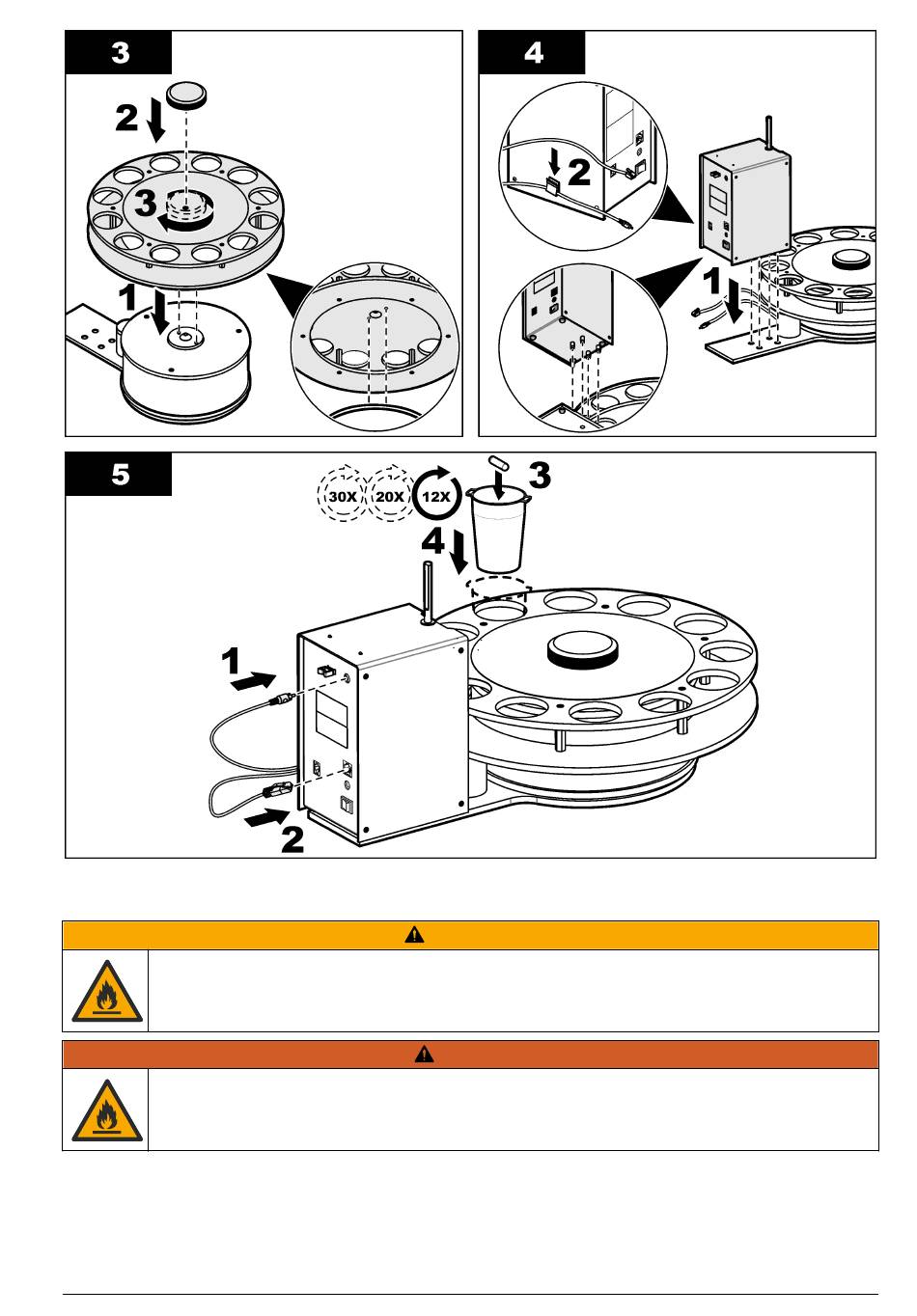 3

2

3

1

4

2

1

5

30X 20X 12X

3

4

1

2