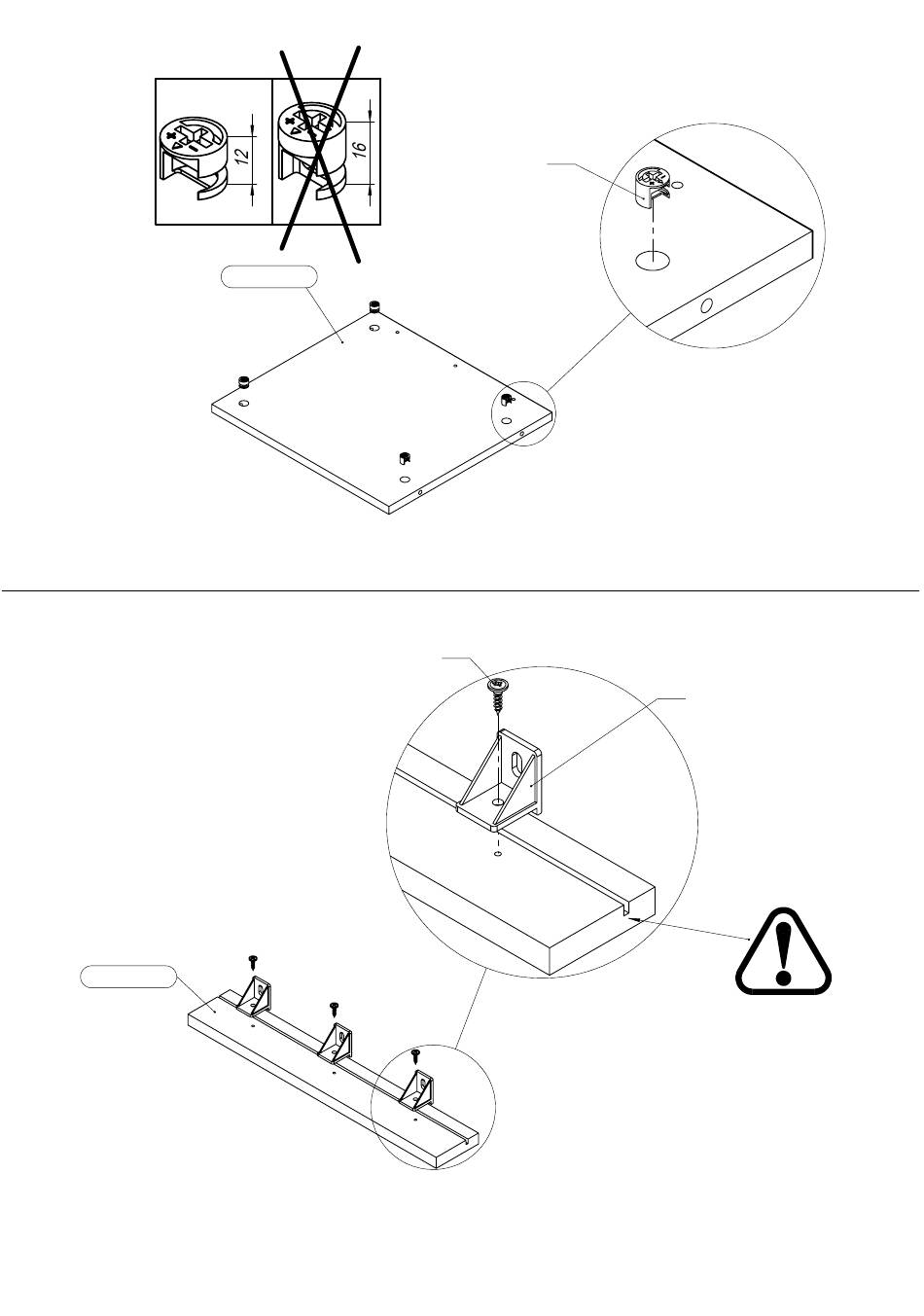 12

16