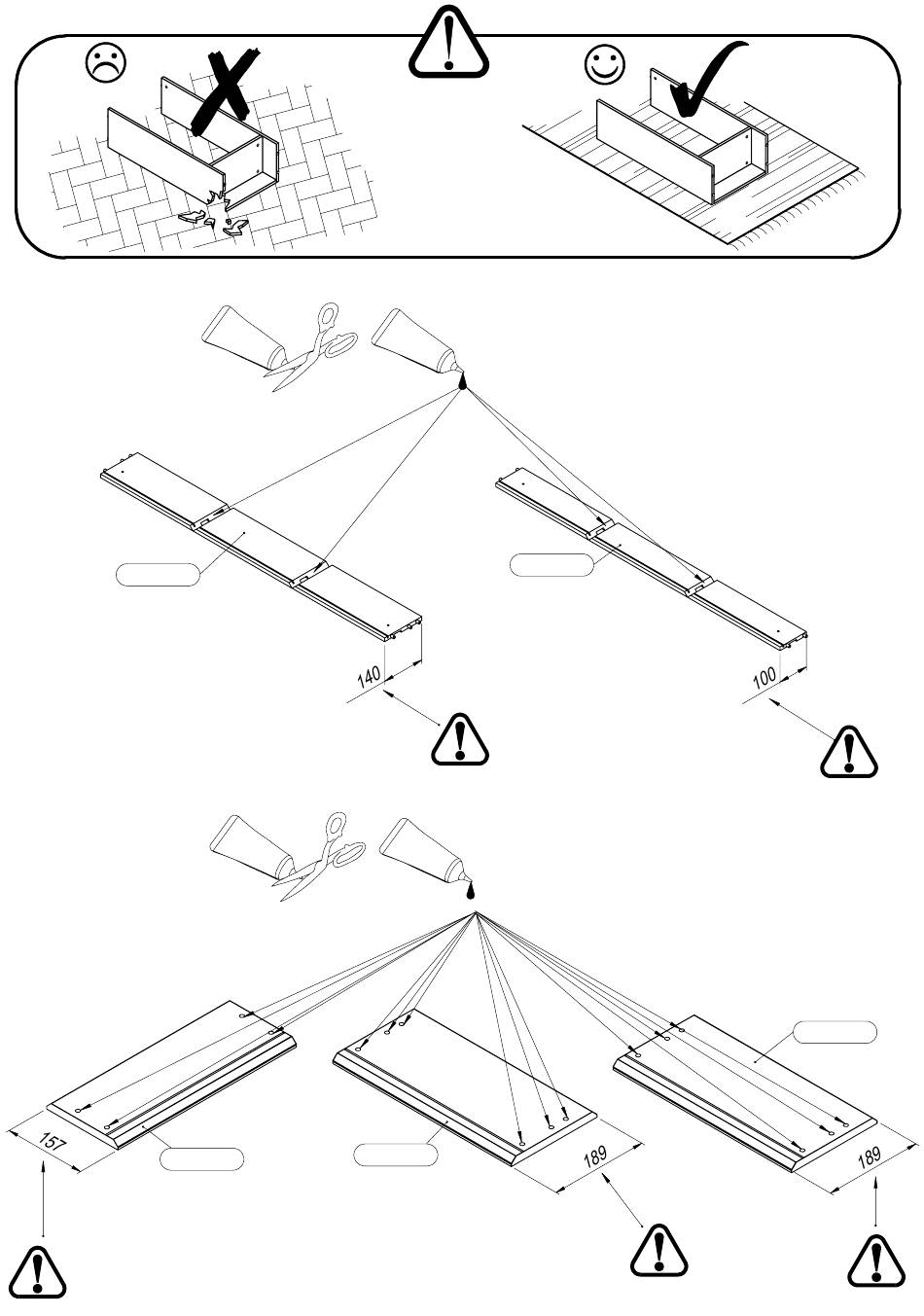 140

100

157

189

189