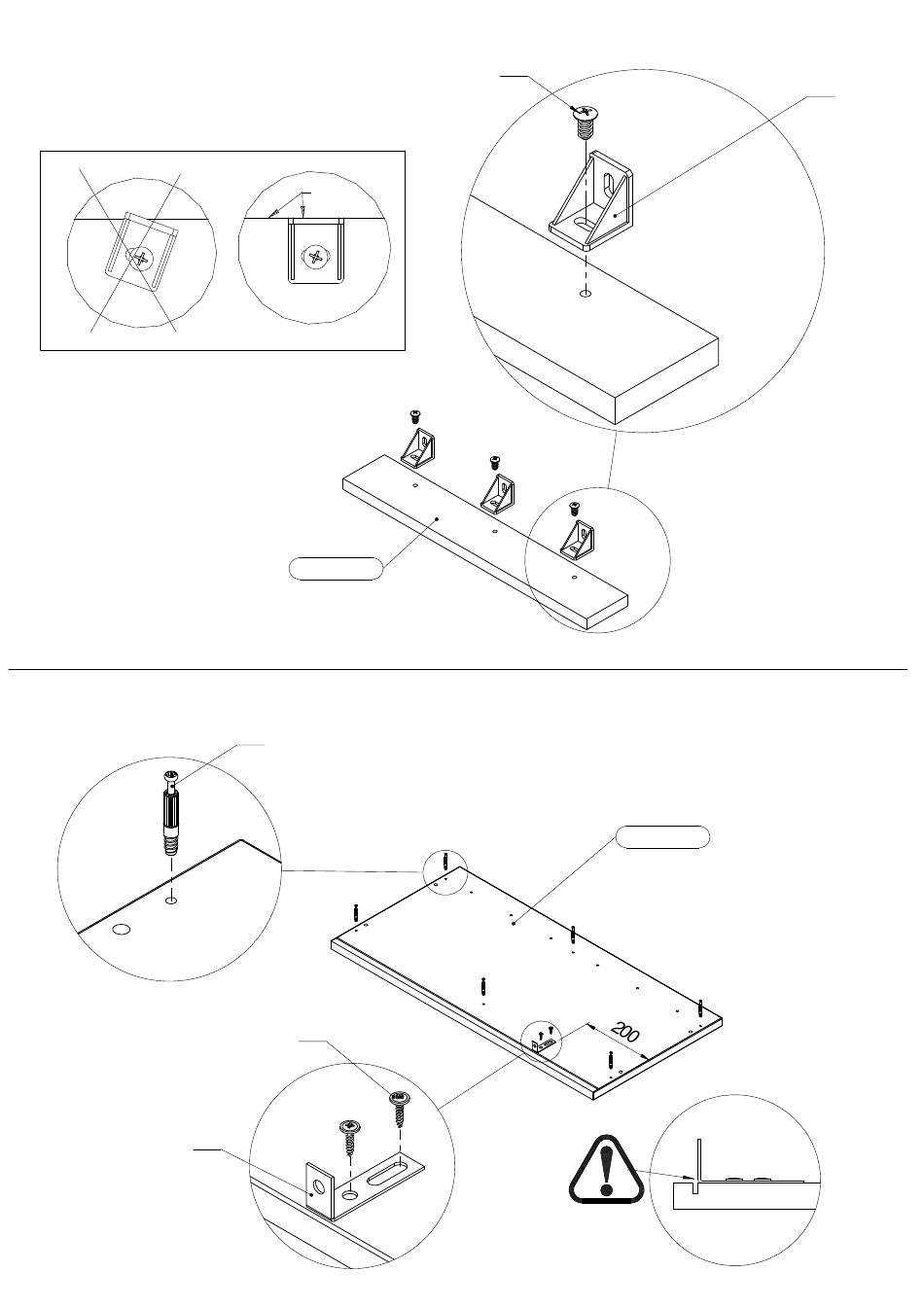 200