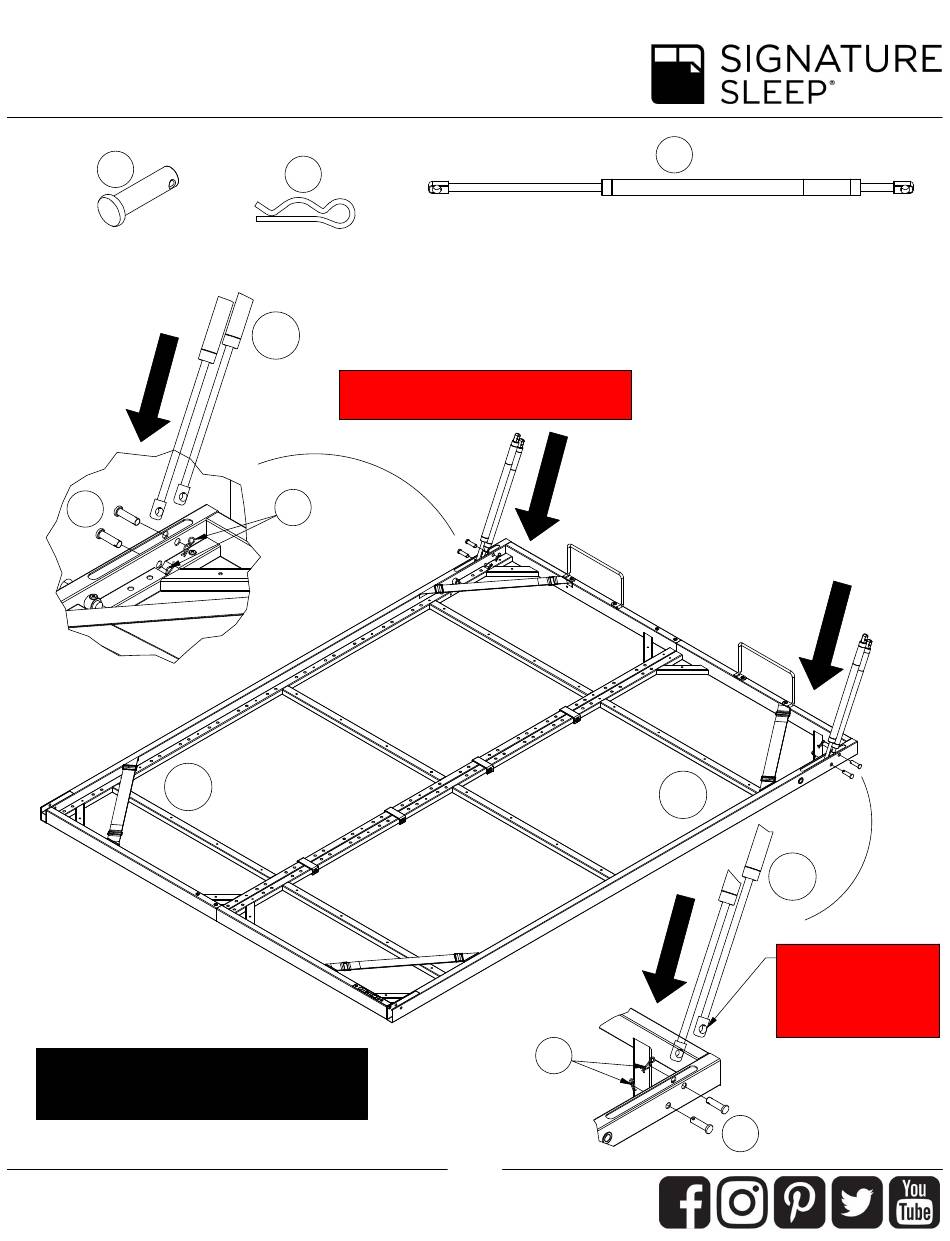 SIGNATURE SLEEP®

You Tube