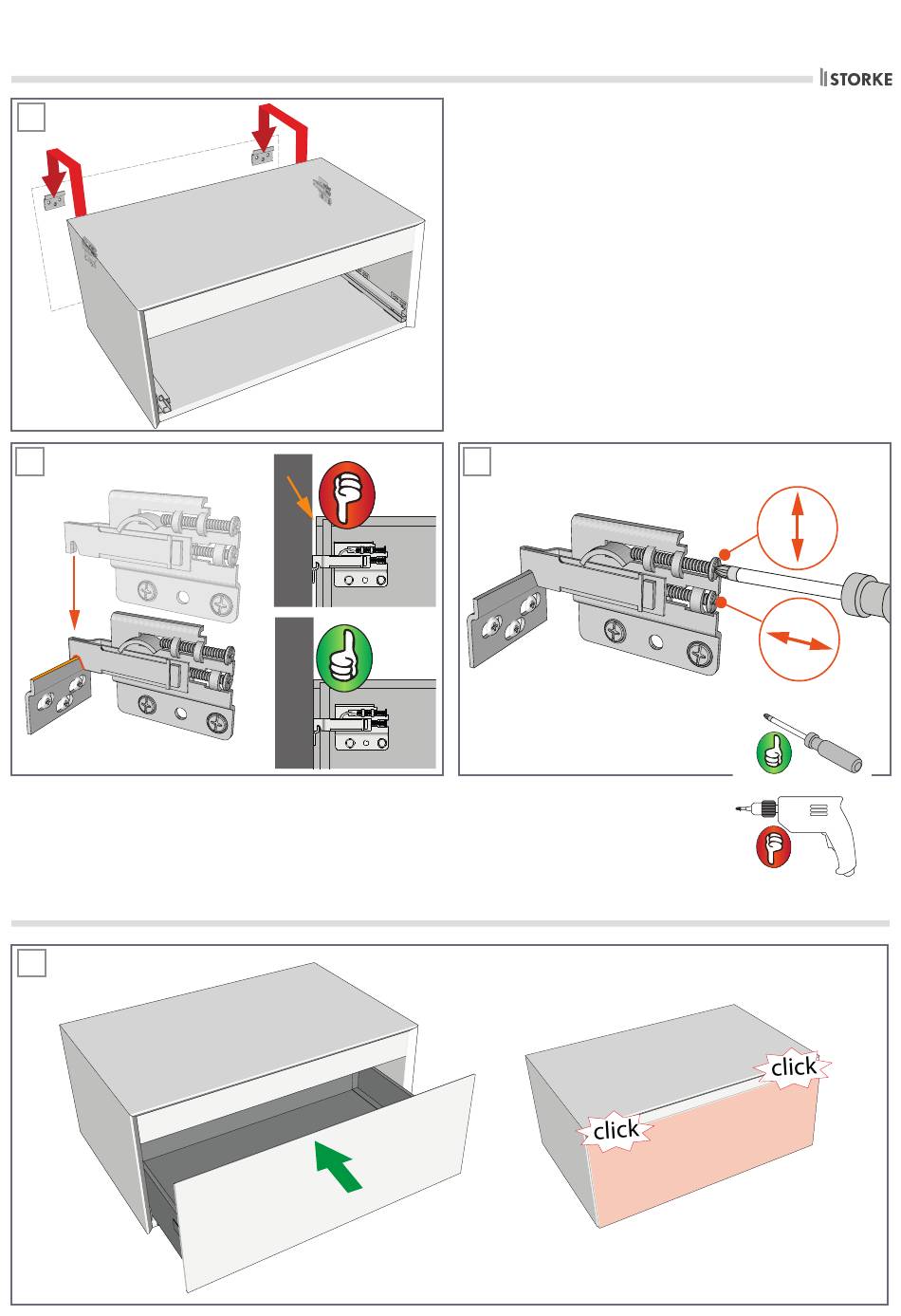 STORKE

click

click