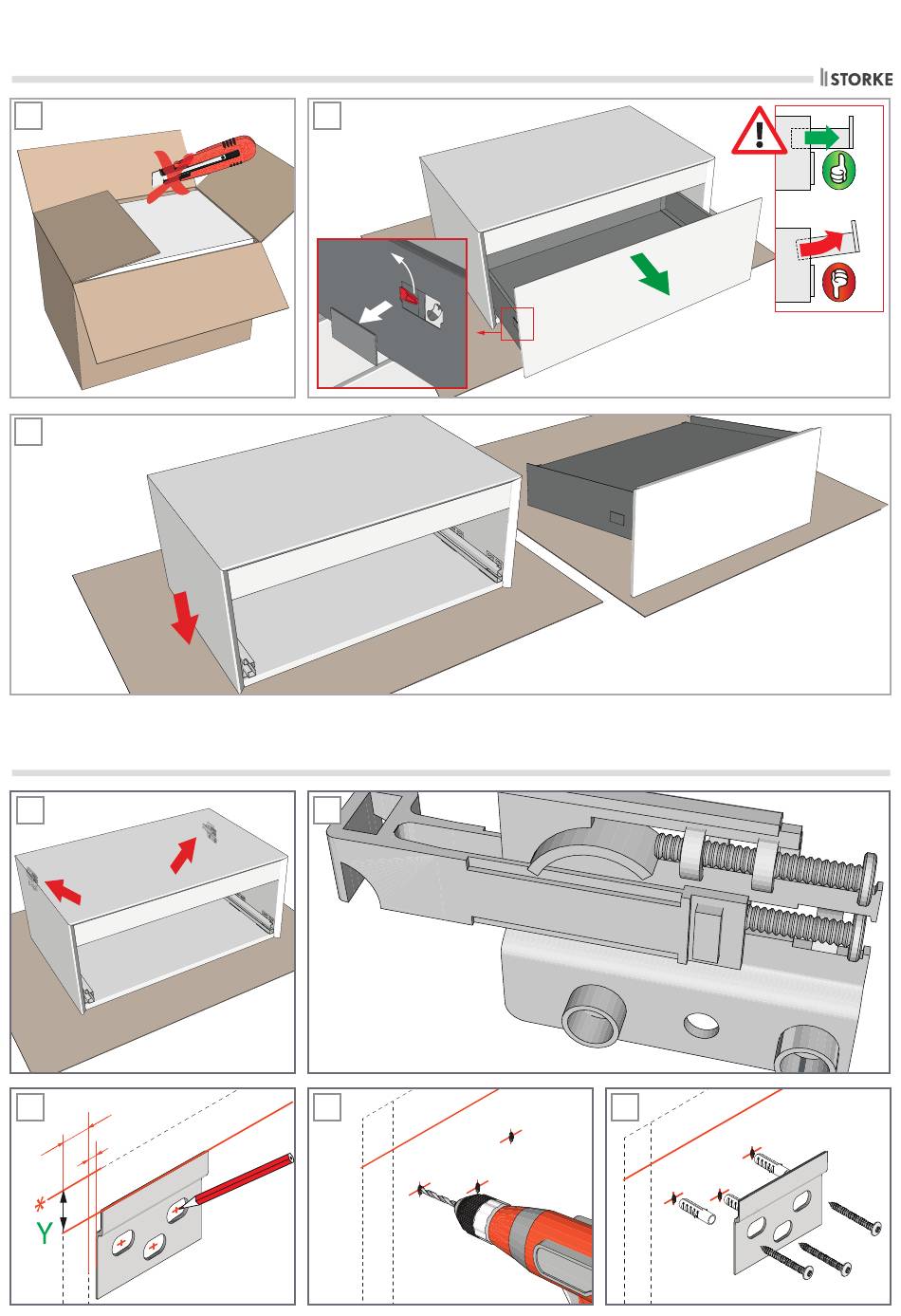 STORKE

*
Y