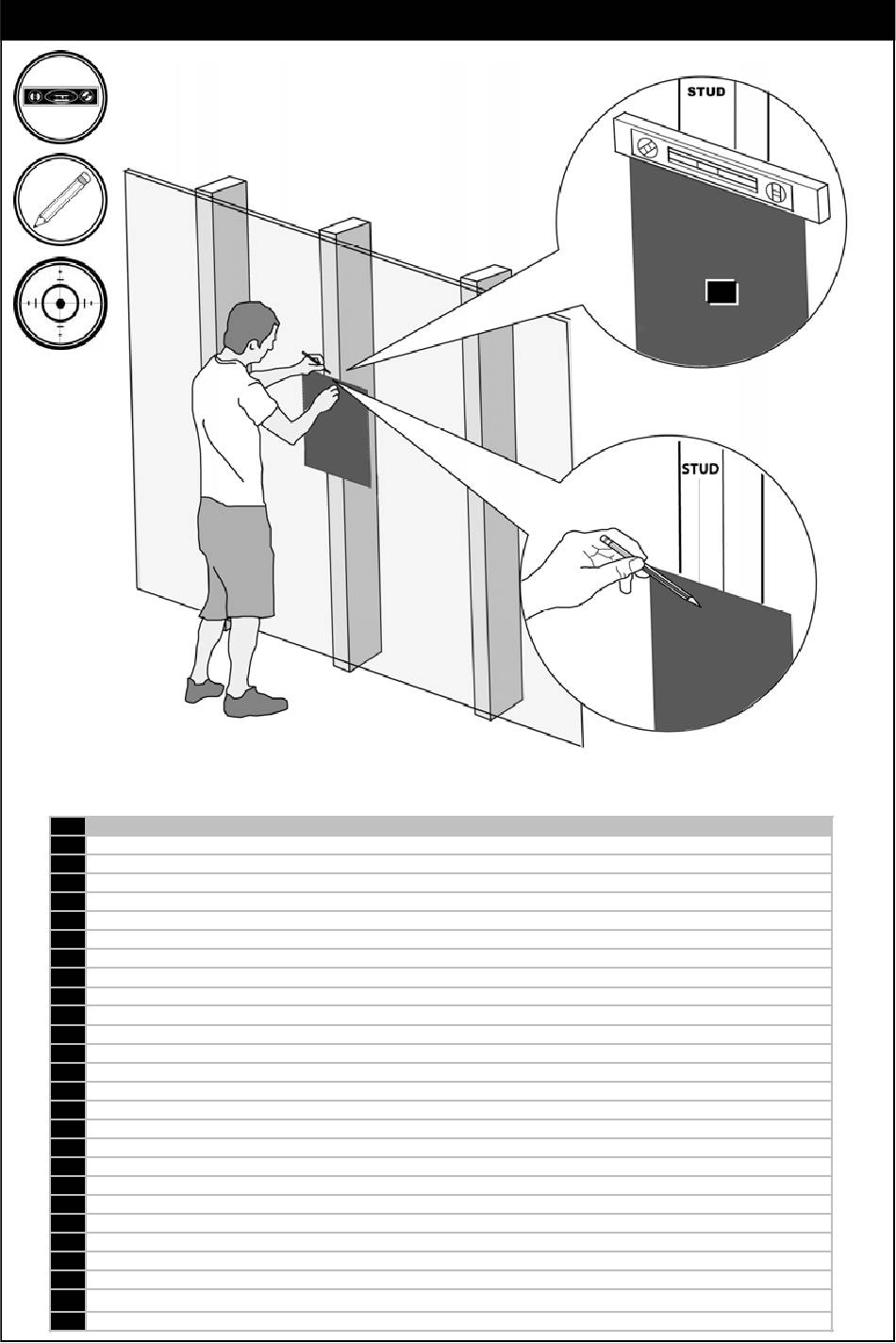 STUD

STUD