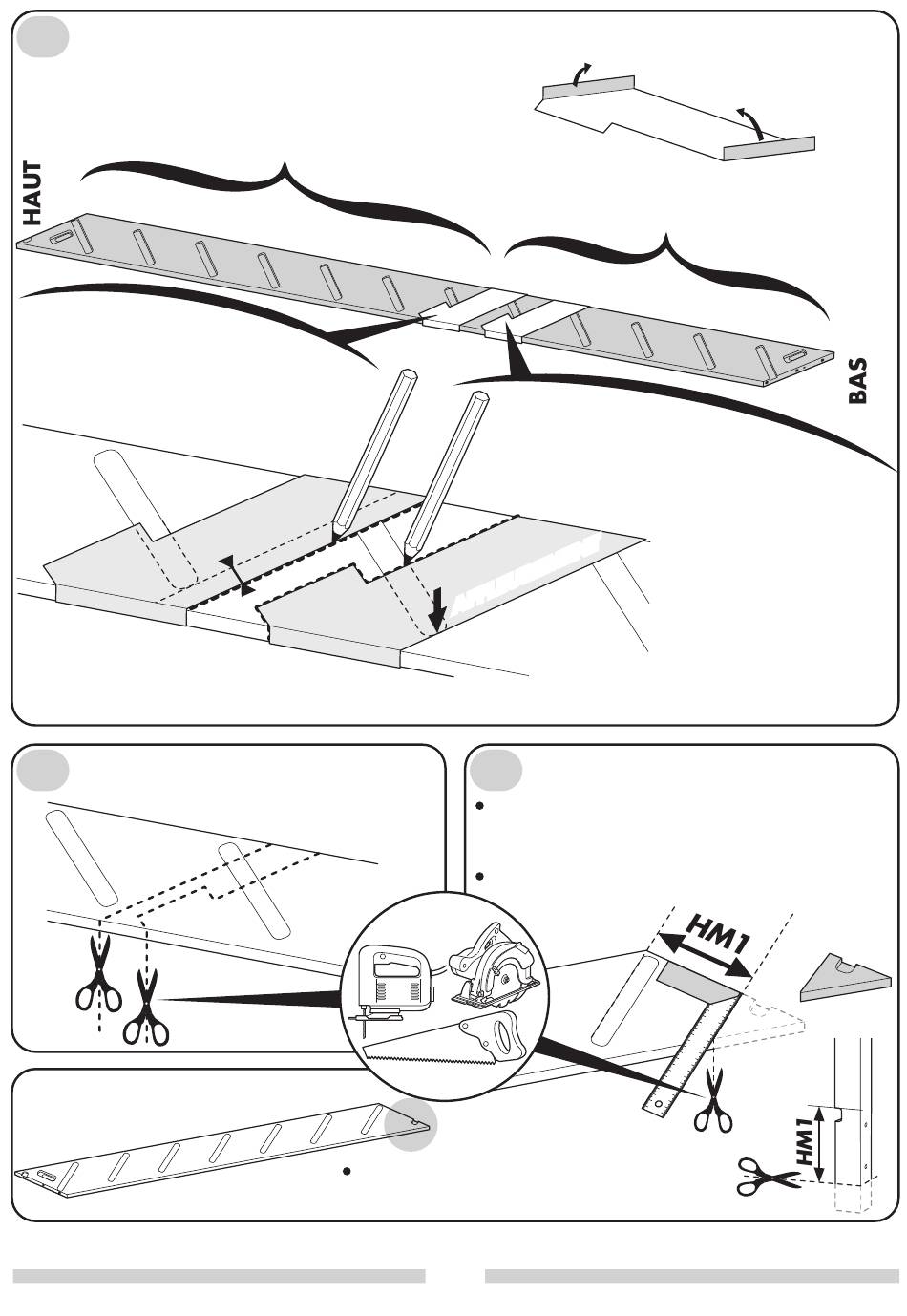 HAUT

BAS

HM1

HM1