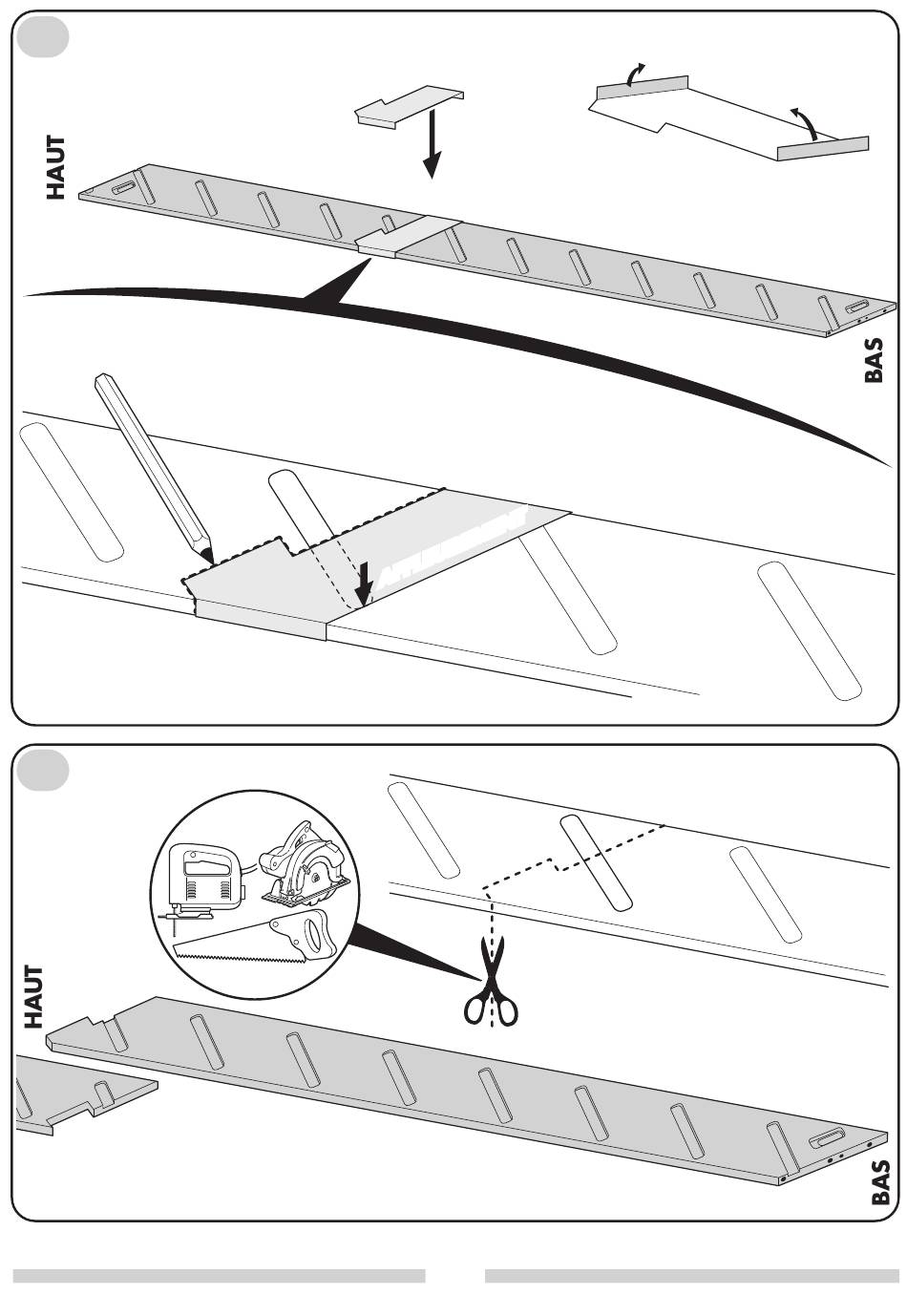 HAUT

BAS

HAUT

BAS