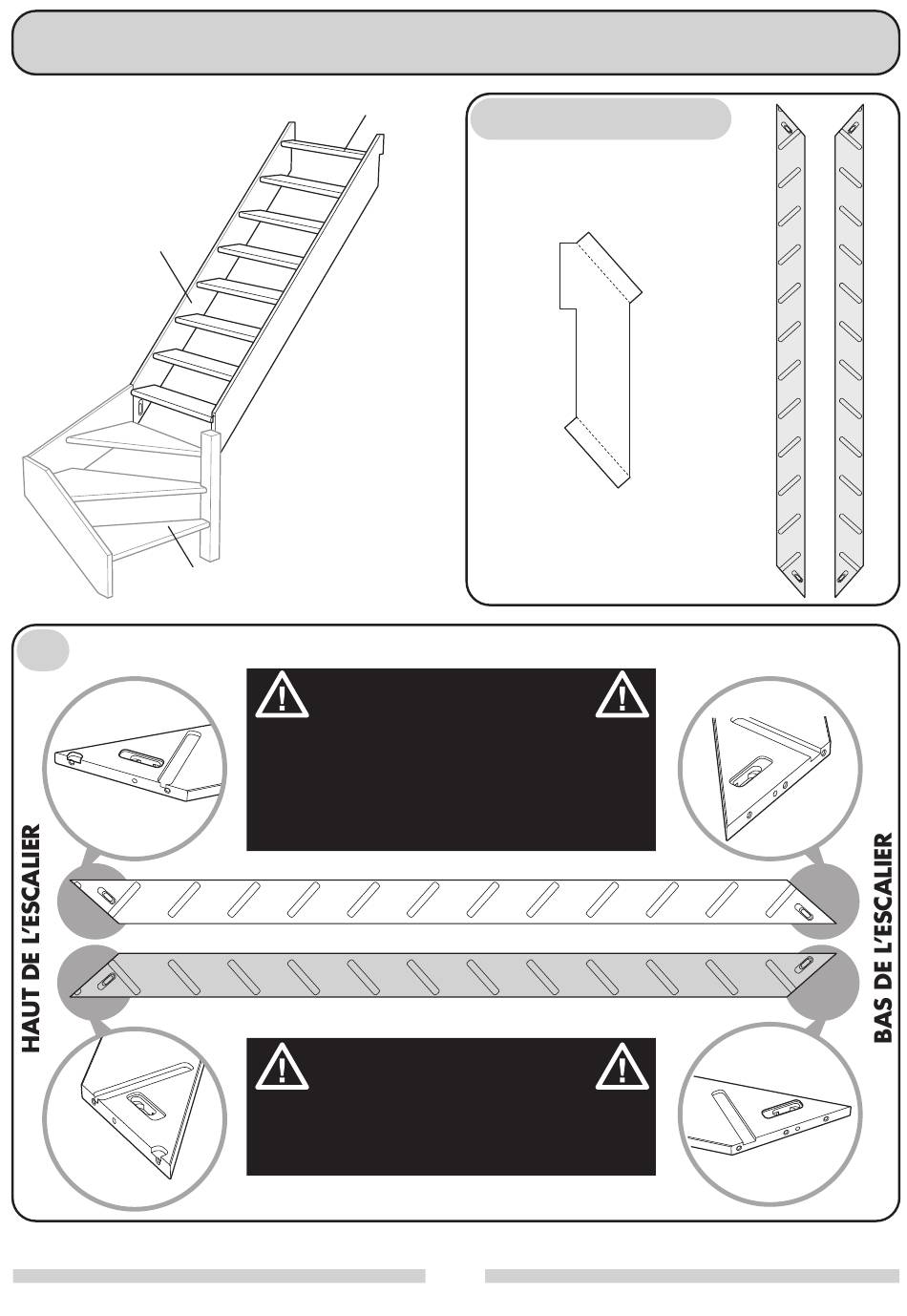 HAUT DE L'ESCALIER

BAS DE L'ESCALIER