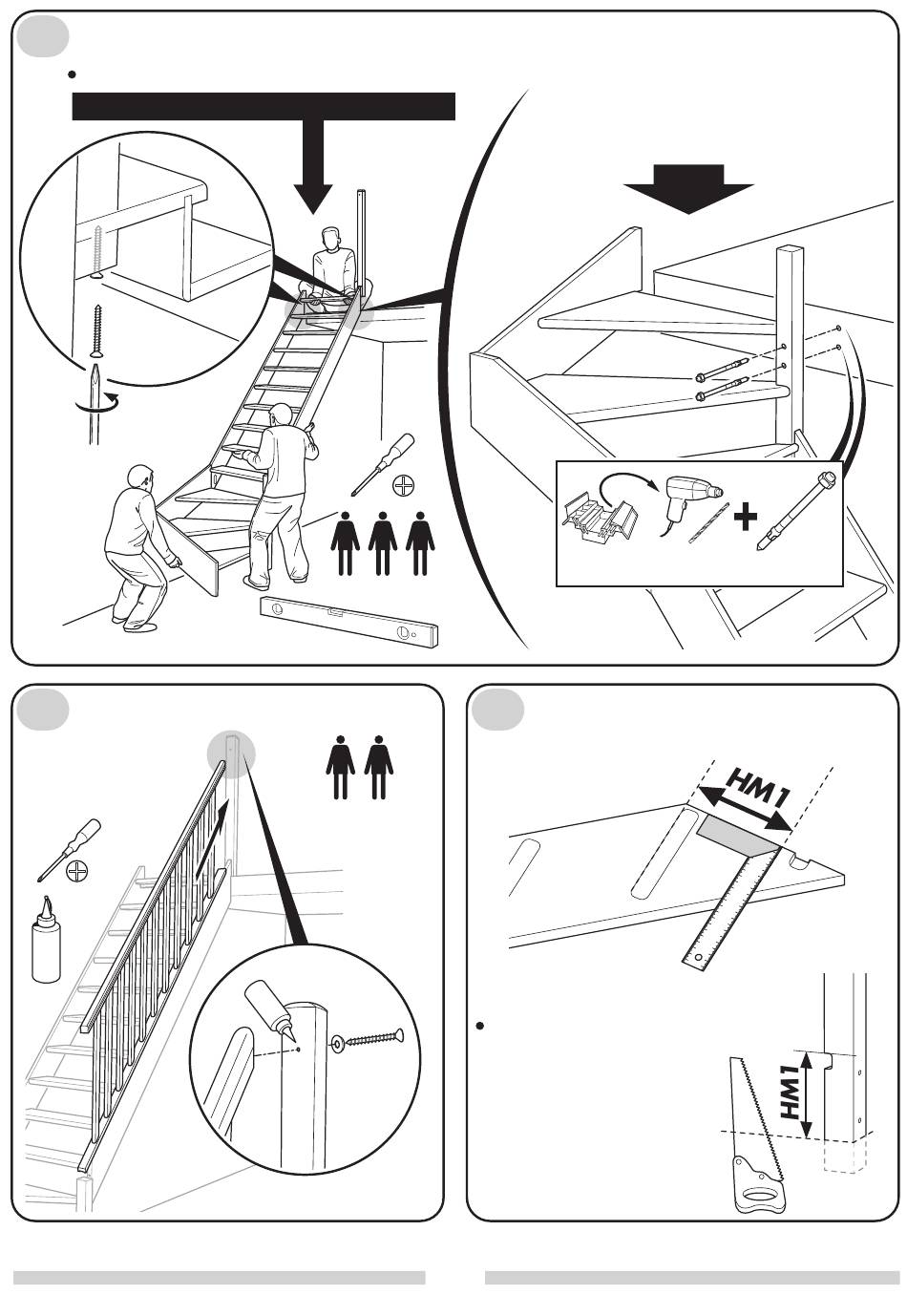 HM1

HM1