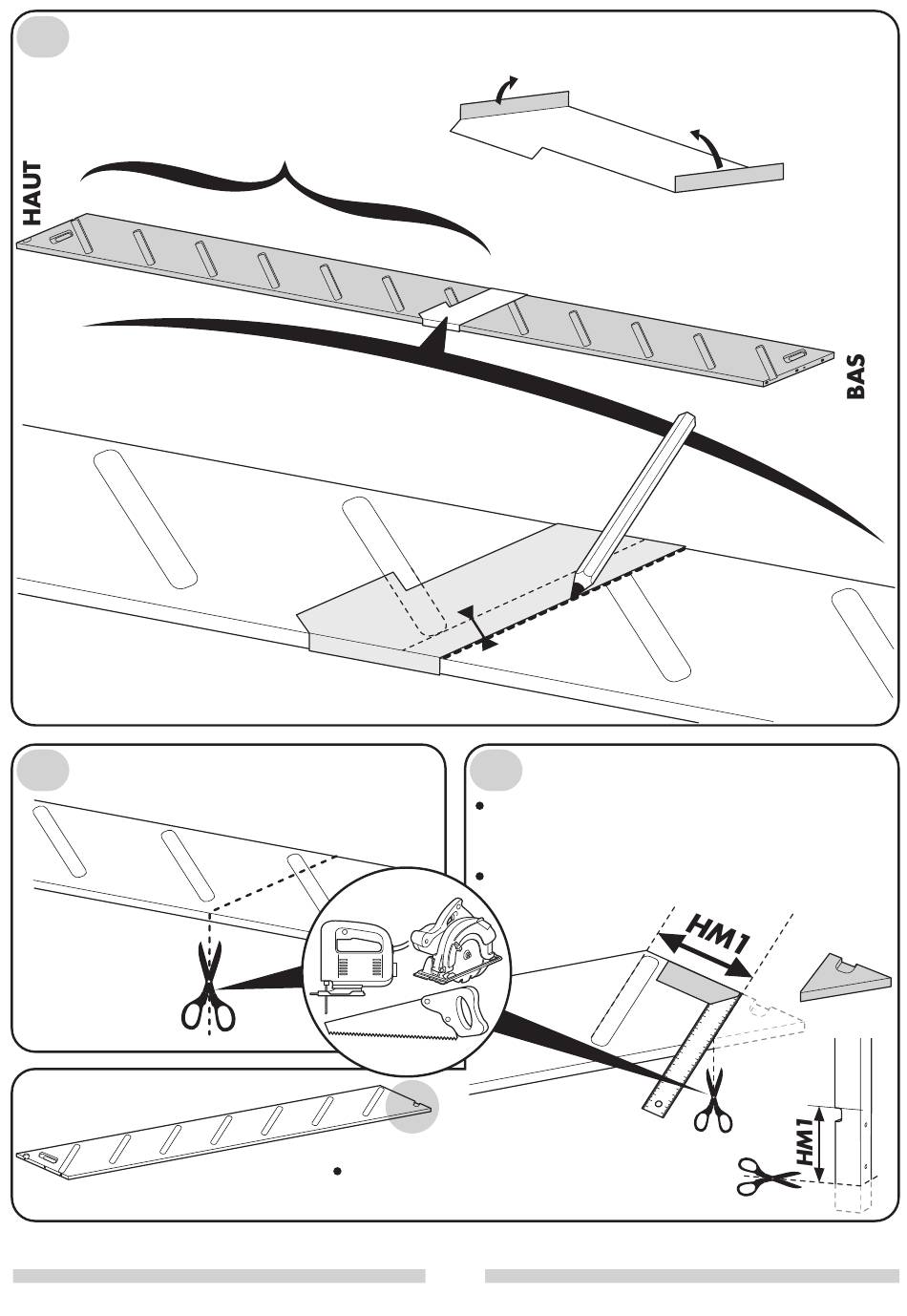 HAUT
BAS
HM1
HM1