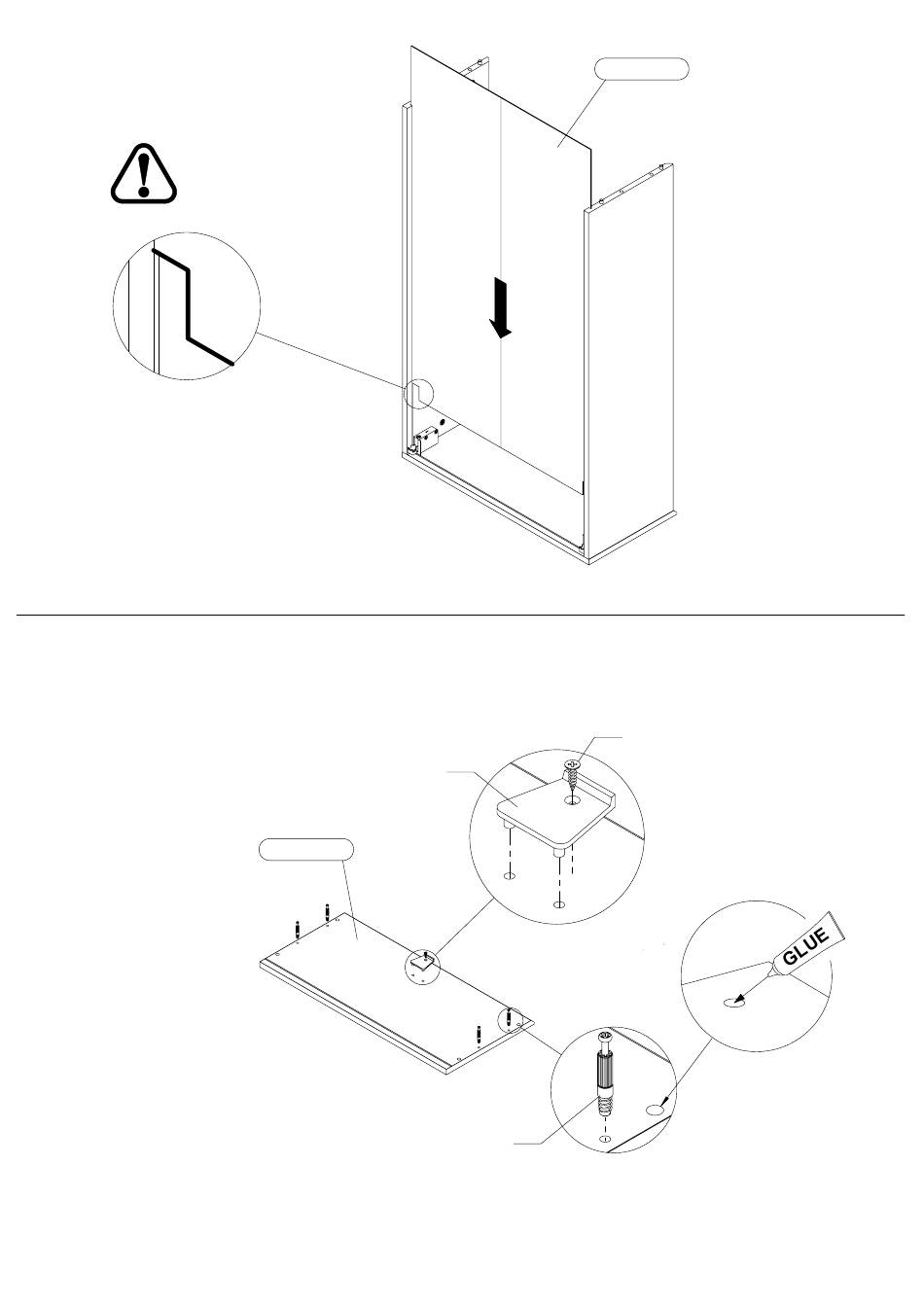 GLUE