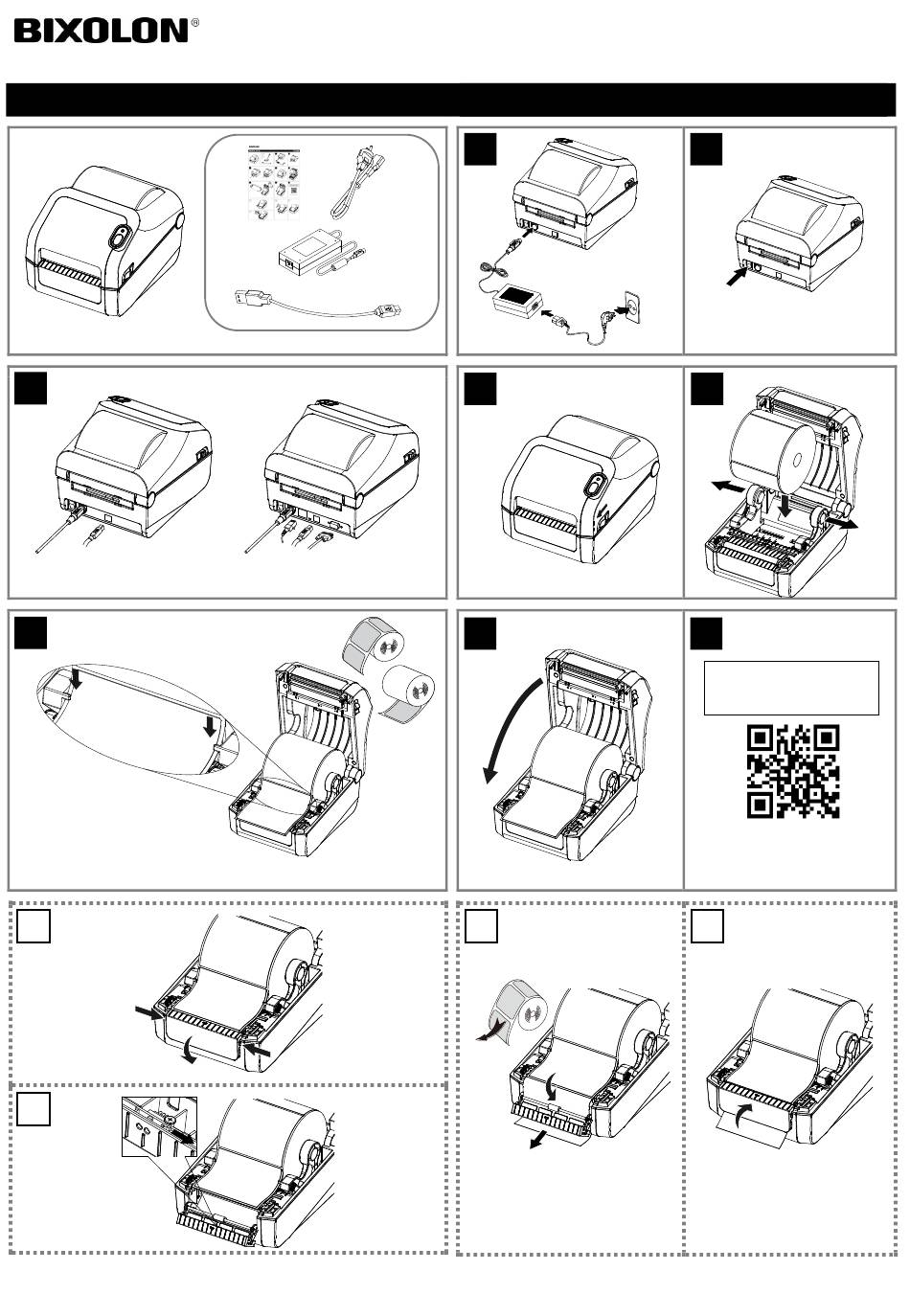 BIXOLON®