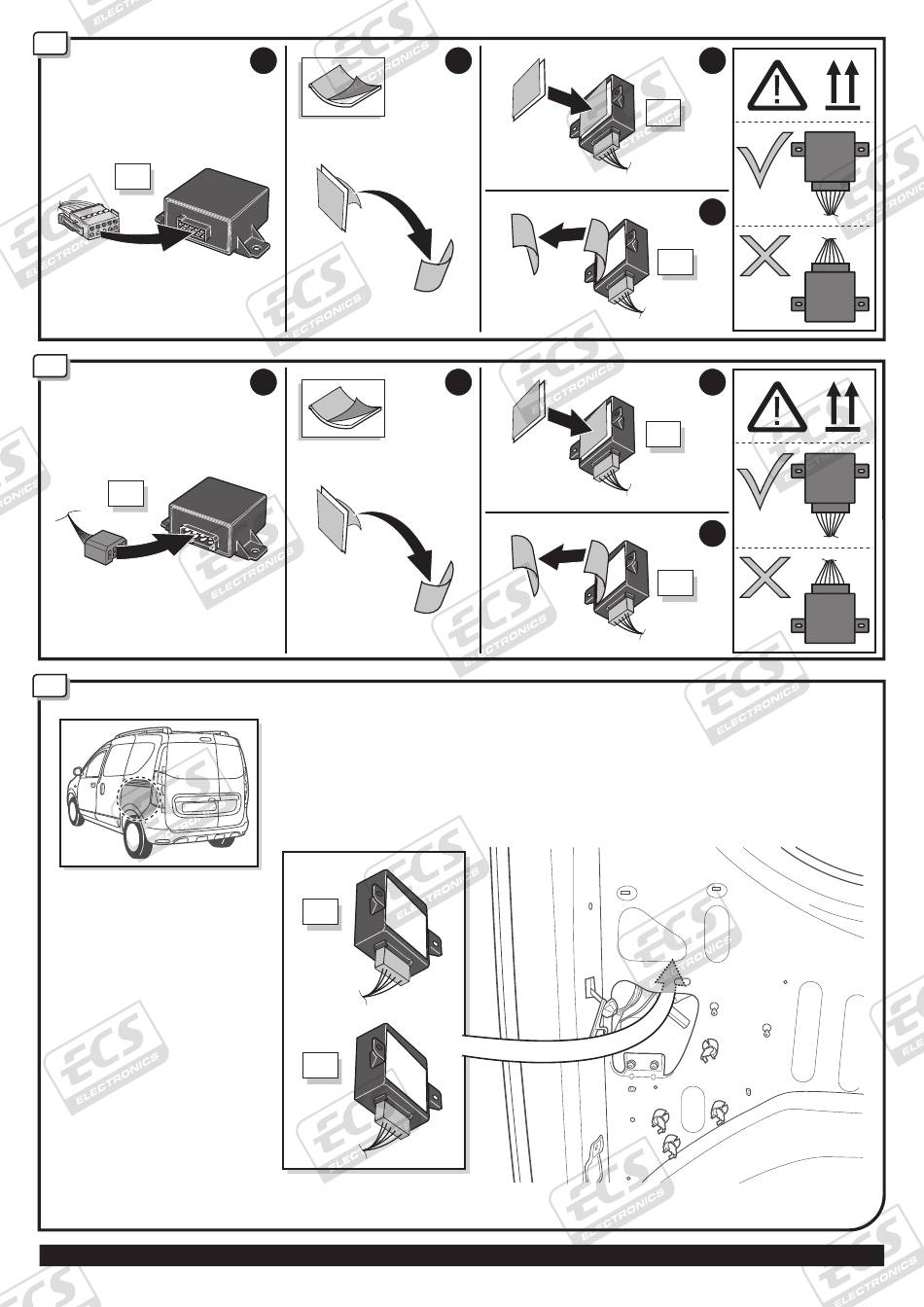 ECS ELECTRONICS