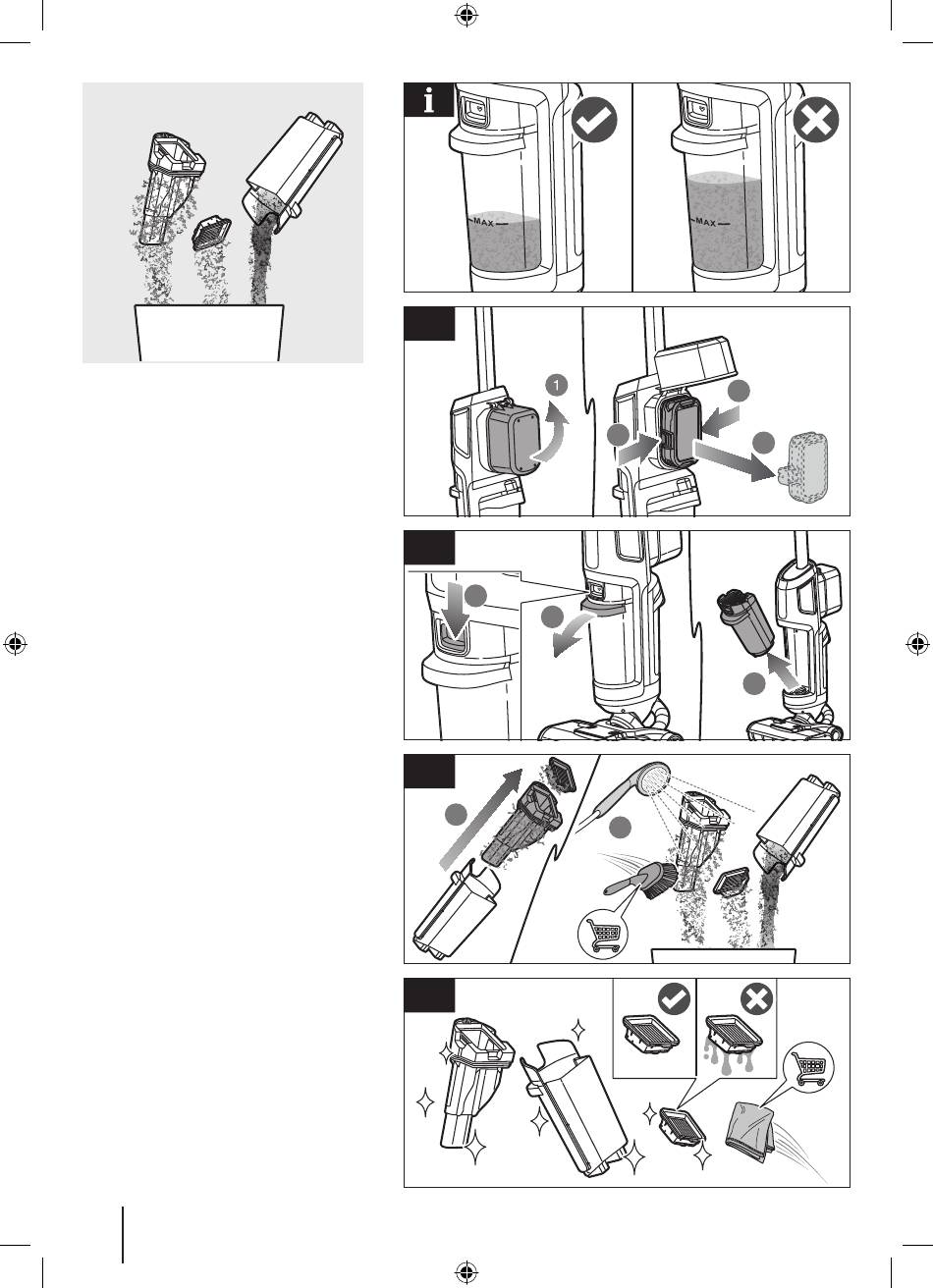 i

MAX

MAX

1