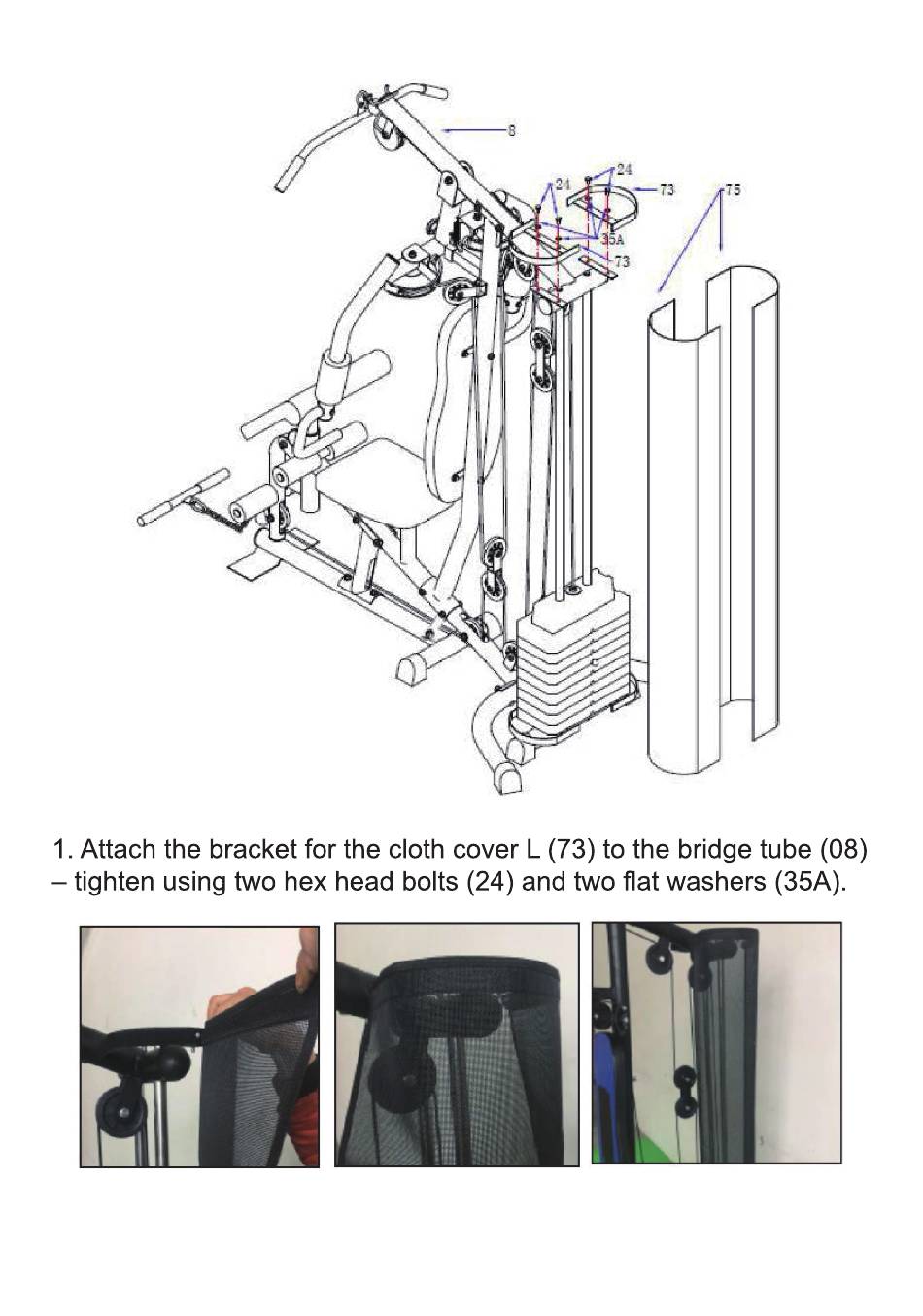 8

24

24

73

75

35A

73

1. Attach the bracket for the cloth cover L (73) to the bridge tube (08) – tighten using two hex head bolts (24) and two flat washers (35A).