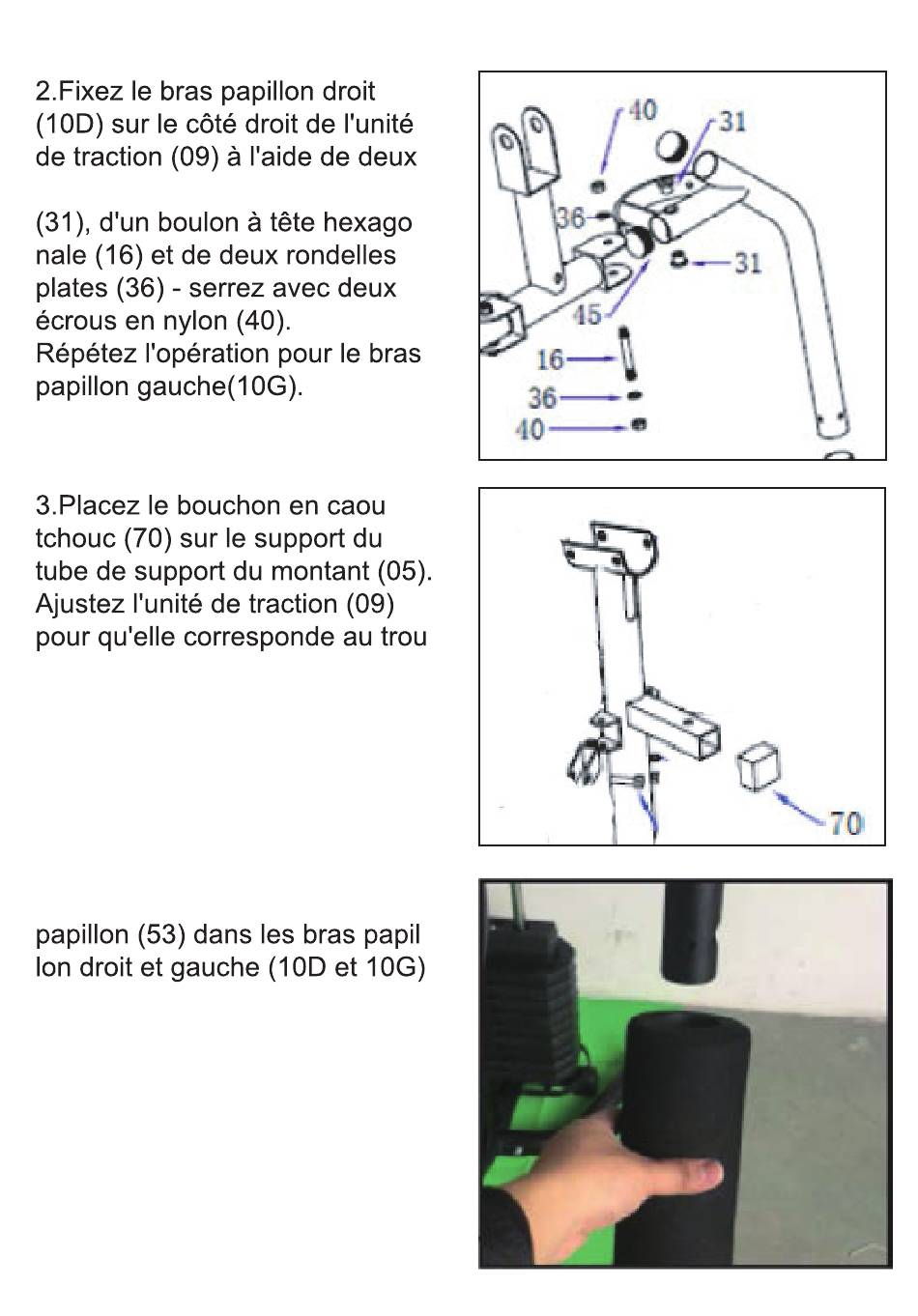 2.Fixez le bras papillon droit (10D) sur le côté droit de l'unité de traction (09) à l'aide de deux

(31), d'un boulon à tête hexago nale (16) et de deux rondelles plates (36) - serrez avec deux écrous en nylon (40). Répétez l'opération pour le bras papillon gauche(10G).

40
31
36
31
45
16
36
40

3.Placez le bouchon en caou tchouc (70) sur le support du tube de support du montant (05). Ajustez l'unité de traction (09) pour qu'elle corresponde au trou

70

papillon (53) dans les bras papil lon droit et gauche (10D et 10G)