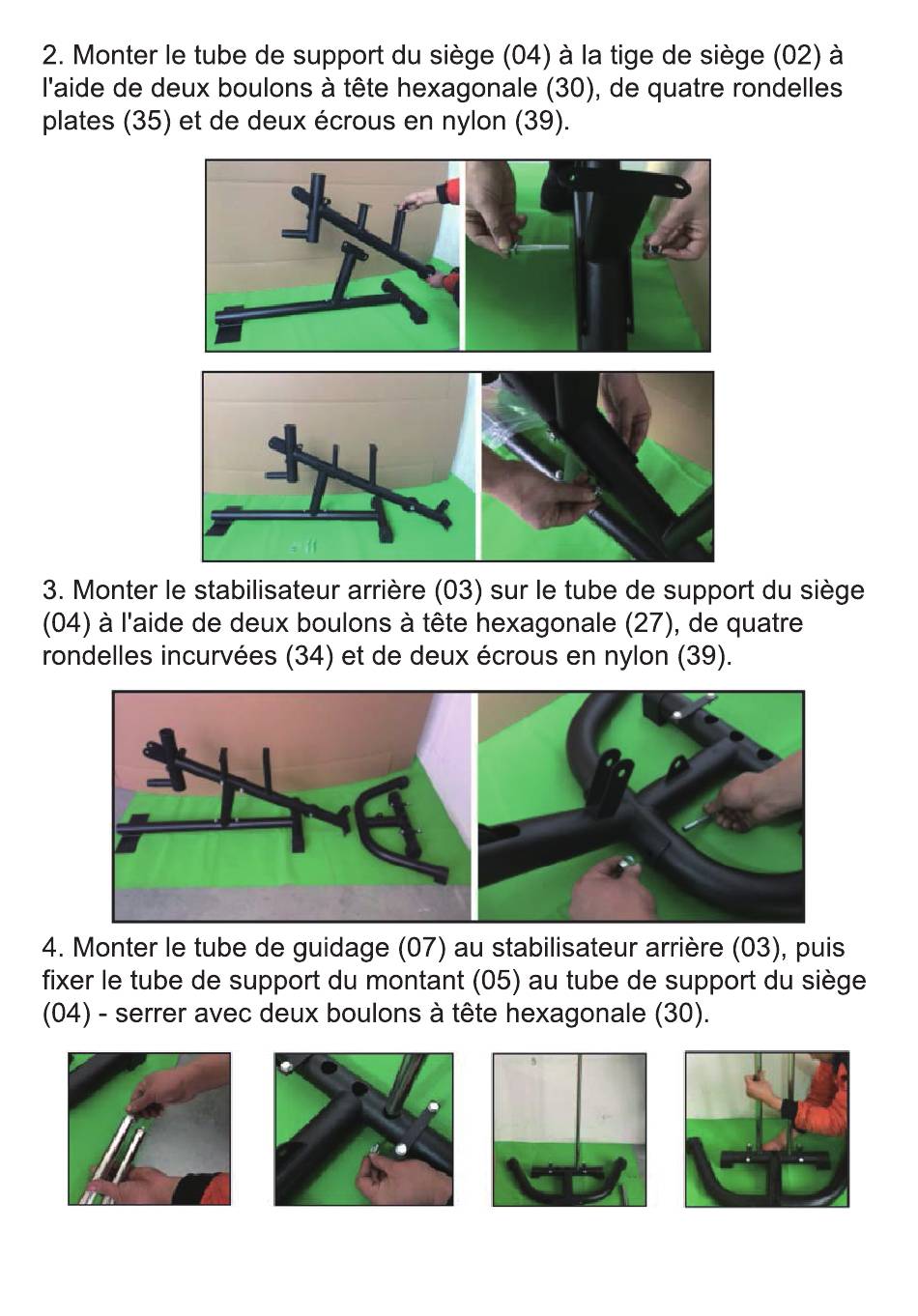 2. Monter le tube de support du siège (04) à la tige de siège (02) à l'aide de deux boulons à tête hexagonale (30), de quatre rondelles plates (35) et de deux écrous en nylon (39).

3. Monter le stabilisateur arrière (03) sur le tube de support du siège (04) à l'aide de deux boulons à tête hexagonale (27), de quatre rondelles incurvées (34) et de deux écrous en nylon (39).

4. Monter le tube de guidage (07) au stabilisateur arrière (03), puis fixer le tube de support du montant (05) au tube de support du siège (04) - serrer avec deux boulons à tête hexagonale (30).