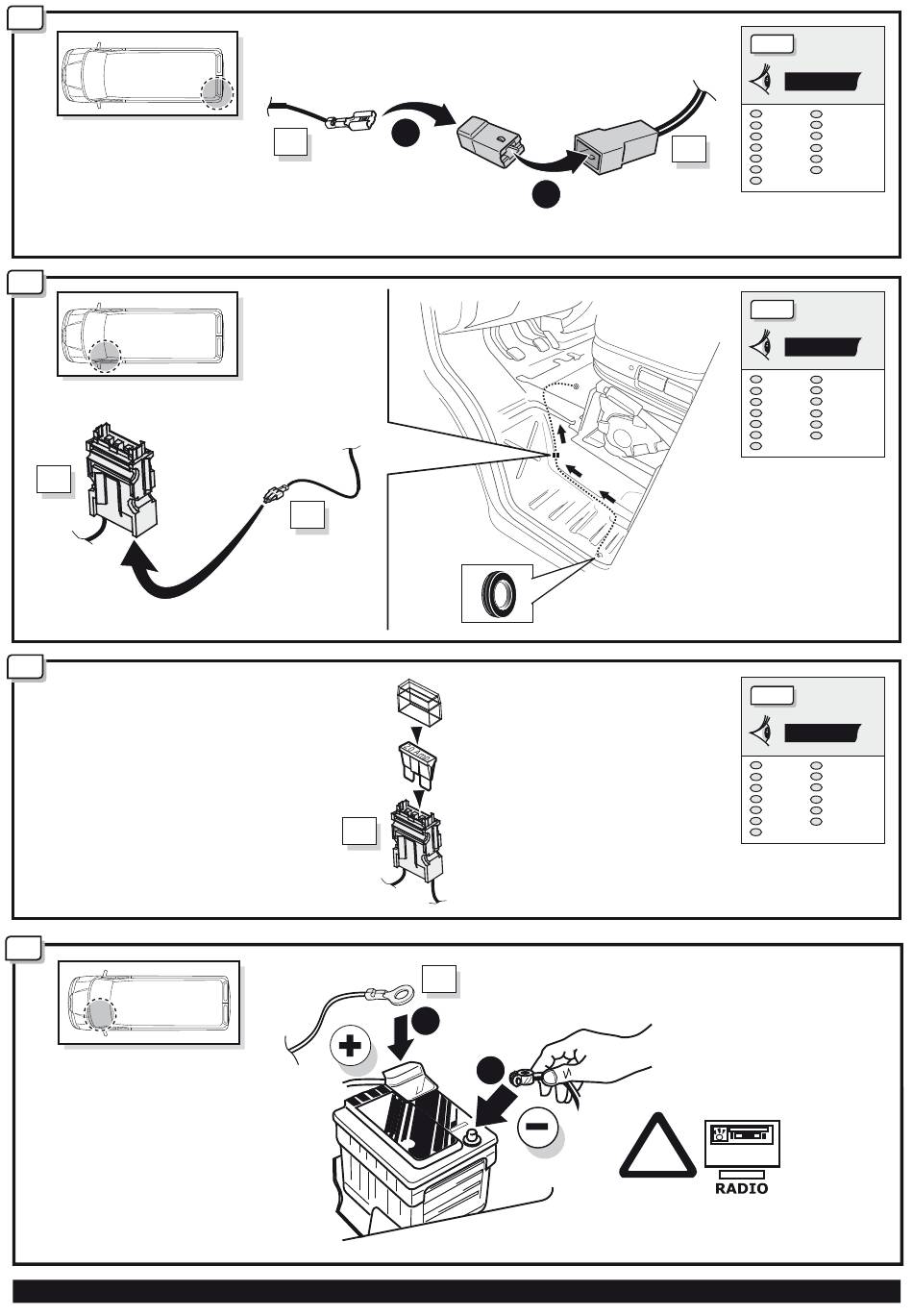 RADIO