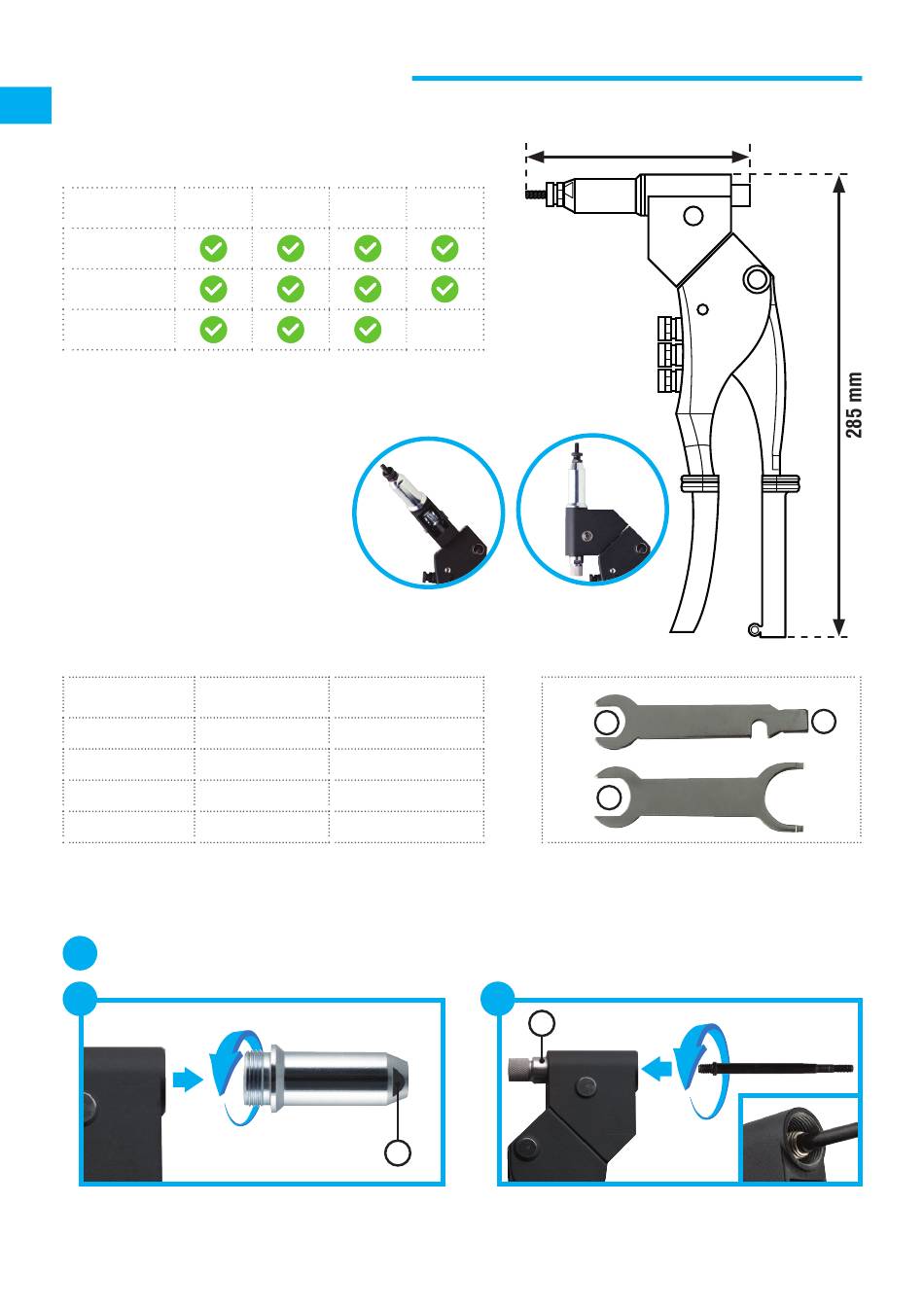 285 mm