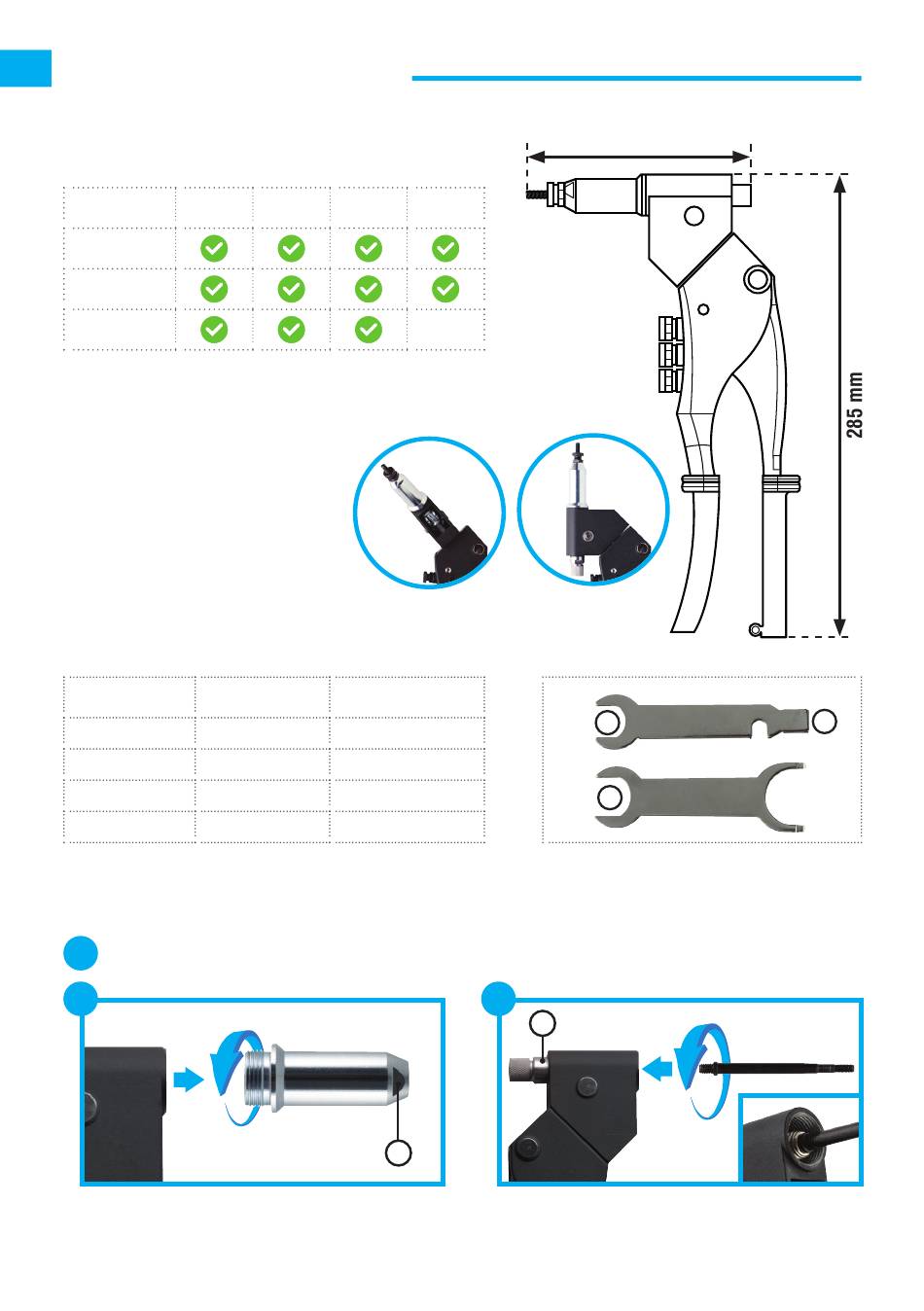 285 mm