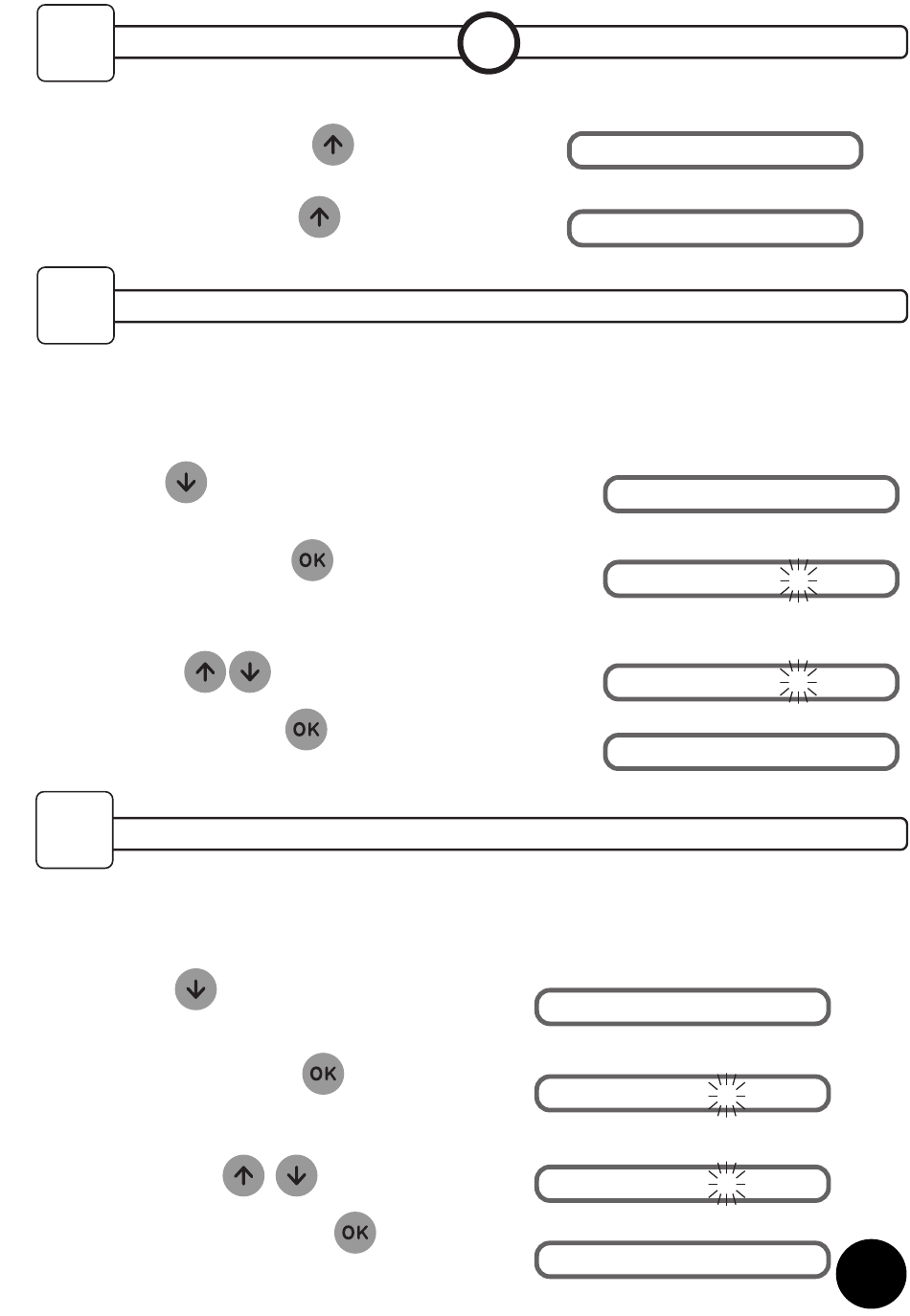 OK

OK

OK

OK