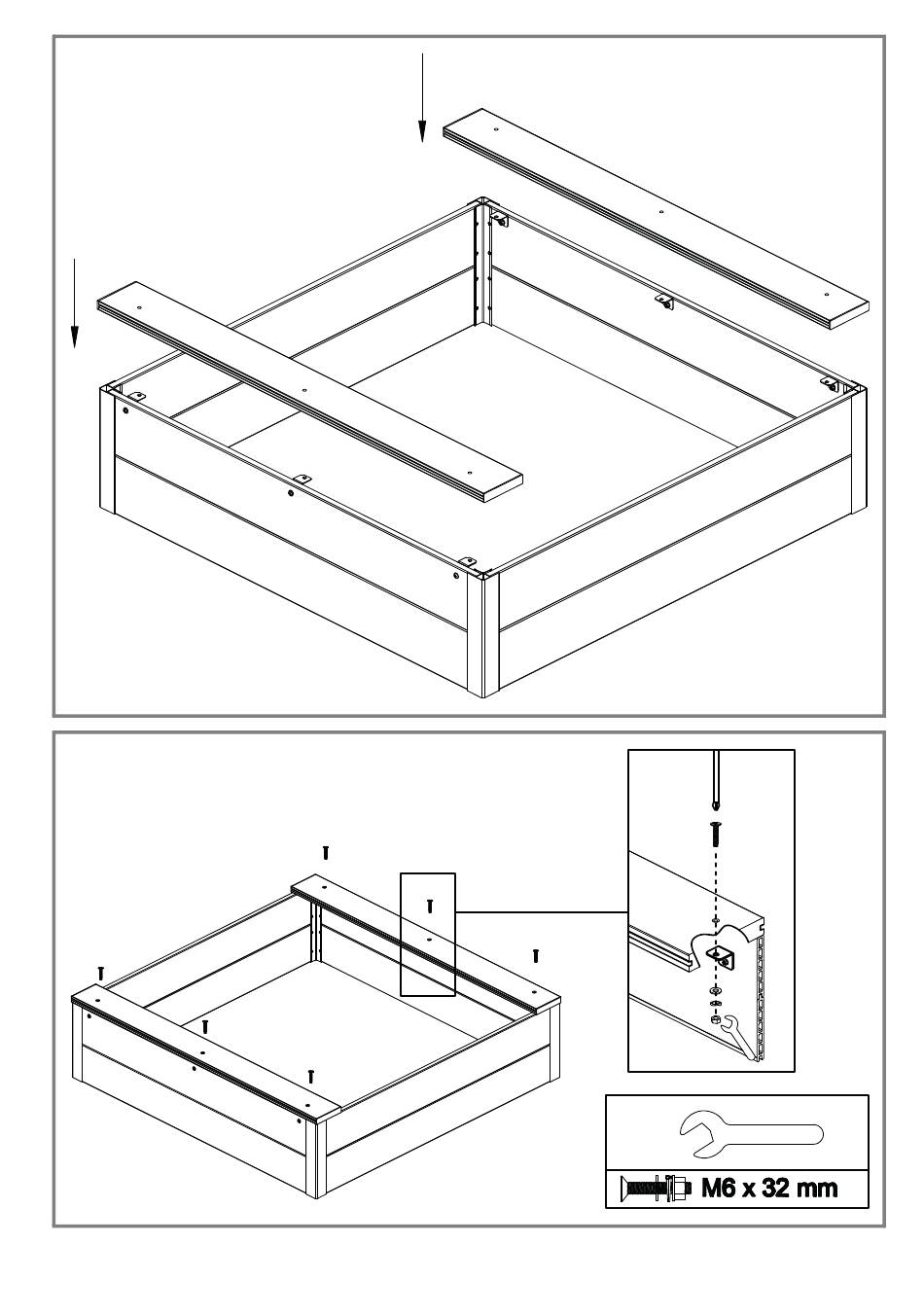 M6 x 32 mm