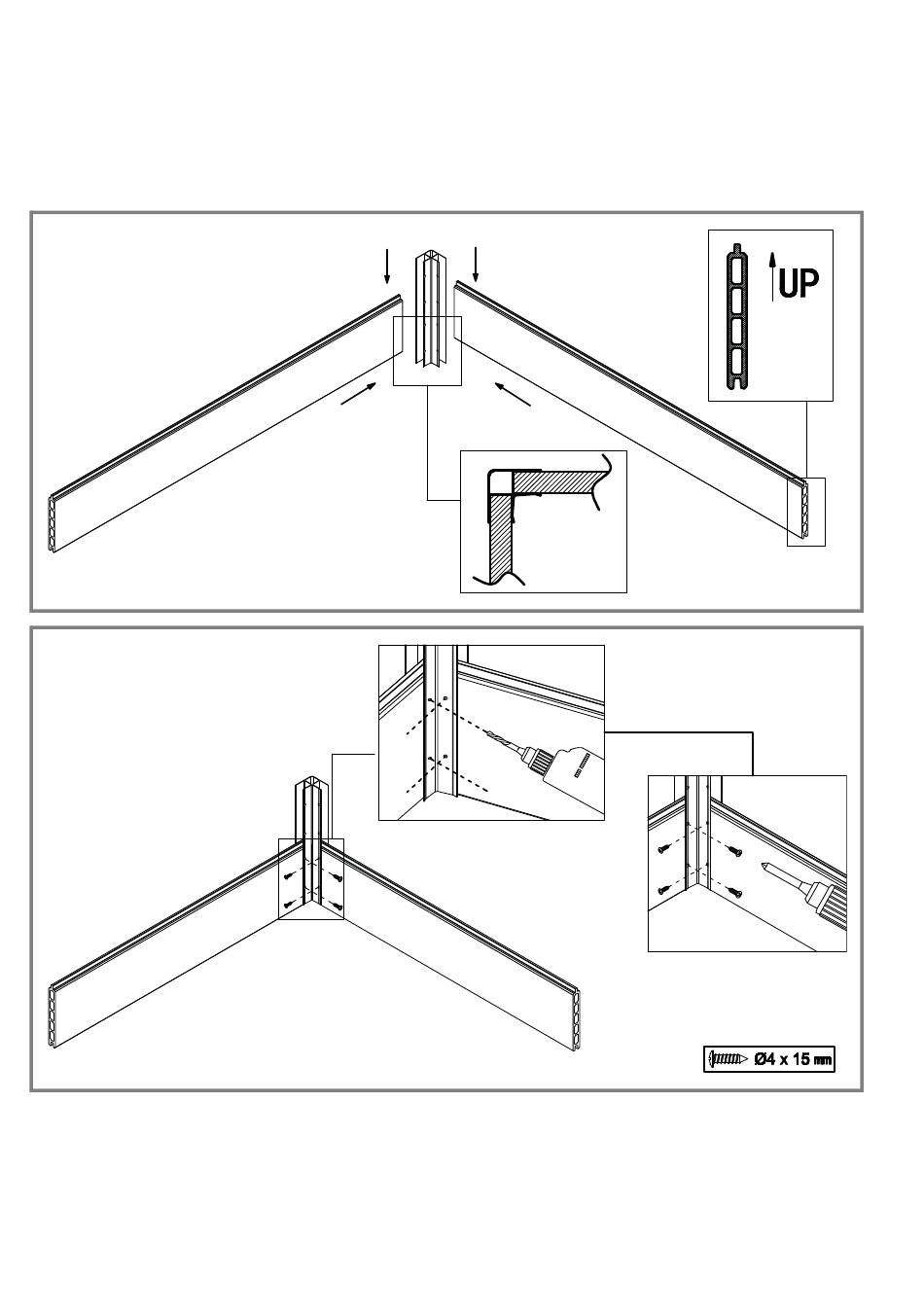 UP

Ø4 x 15 mm